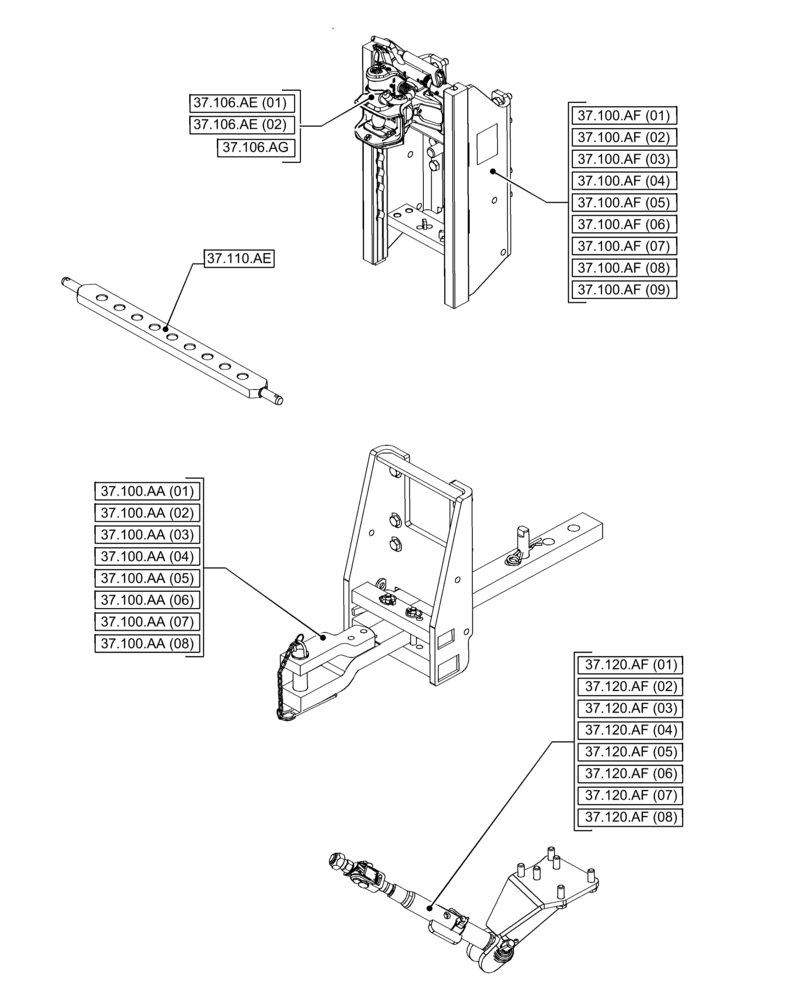 37.106.AE (01)
37.106.AE (02)
37.106.AG

37.100.AF (01)
37.100.AF (02)
37.100.AF (03)
37.100.AF (04)
37.100.AF (05)
37.100.AF (06)
37.100.AF (07)
37.100.AF (08)
37.100.AF (09)

37.110.AE

37.100.AA (01)
37.100.AA (02)
37.100.AA (03)
37.100.AA (04)
37.100.AA (05)
37.100.AA (06)
37.100.AA (07)
37.100.AA (08)

37.120.AF (01)
37.120.AF (02)
37.120.AF (03)
37.120.AF (04)
37.120.AF (05)
37.120.AF (06)
37.120.AF (07)
37.120.AF (08)