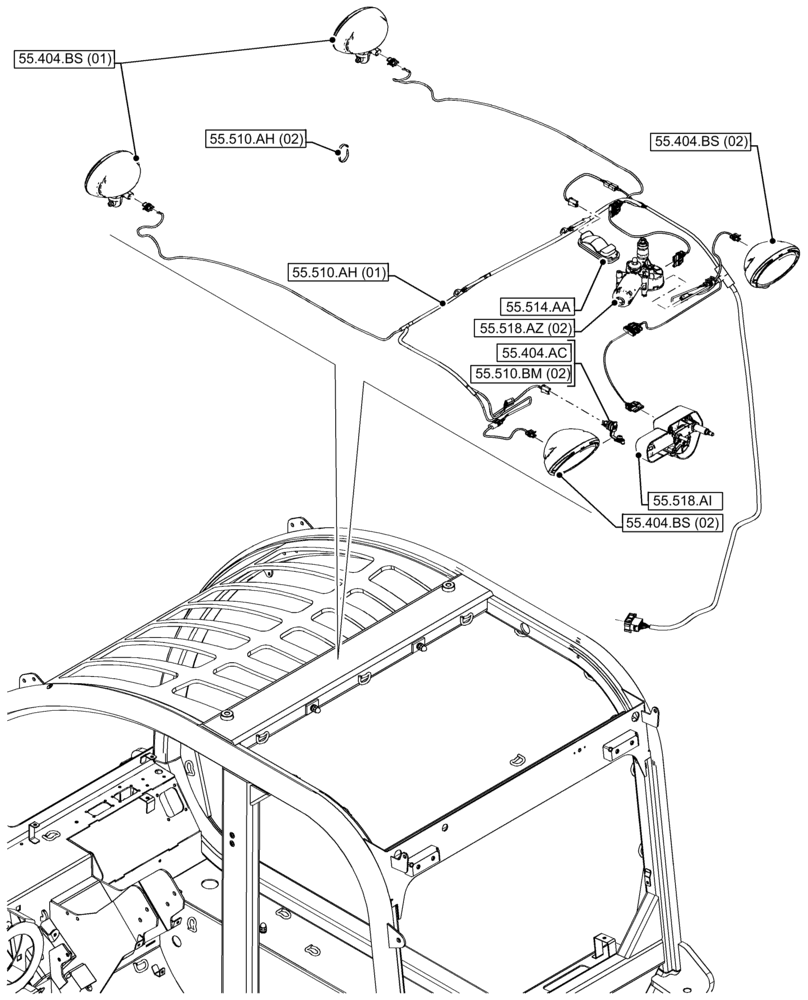 55.404.BS (01)

55.510.AH (02)

55.404.BS (02)

55.510.AH (01)

55.514.AA

55.518.AZ (02)

55.404.AC

55.510.BM (02)

55.518.AI

55.404.BS (02)