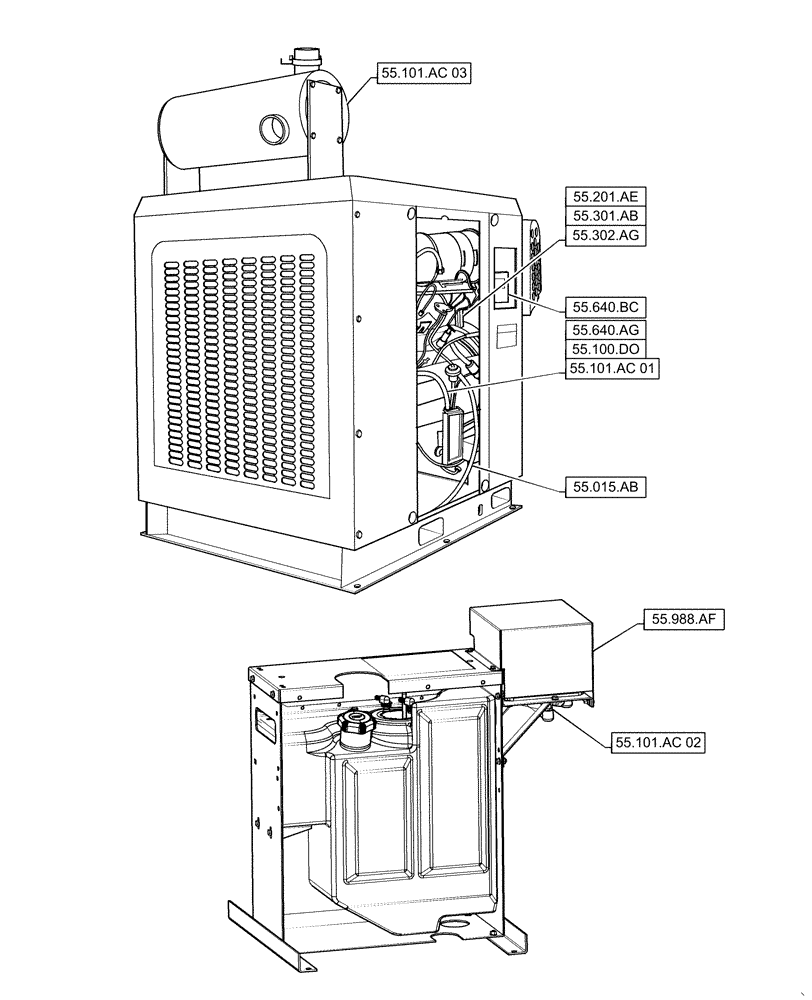 55.101.AC 03

55.201.AE
55.301.AB
55.302.AG

55.640.BC
55.640.AG
55.100.DO
55.101.AC 01

55.015.AB

55.988.AF

55.101.AC 02