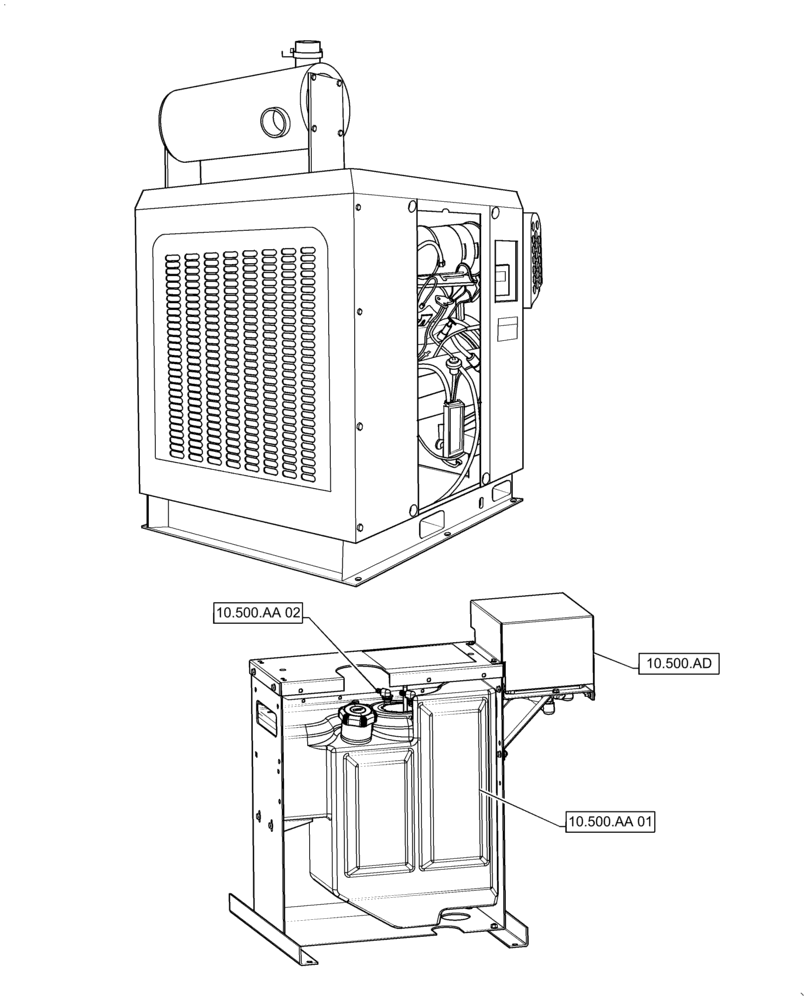 10.500.AA 02

10.500.AD

10.500.AA 01