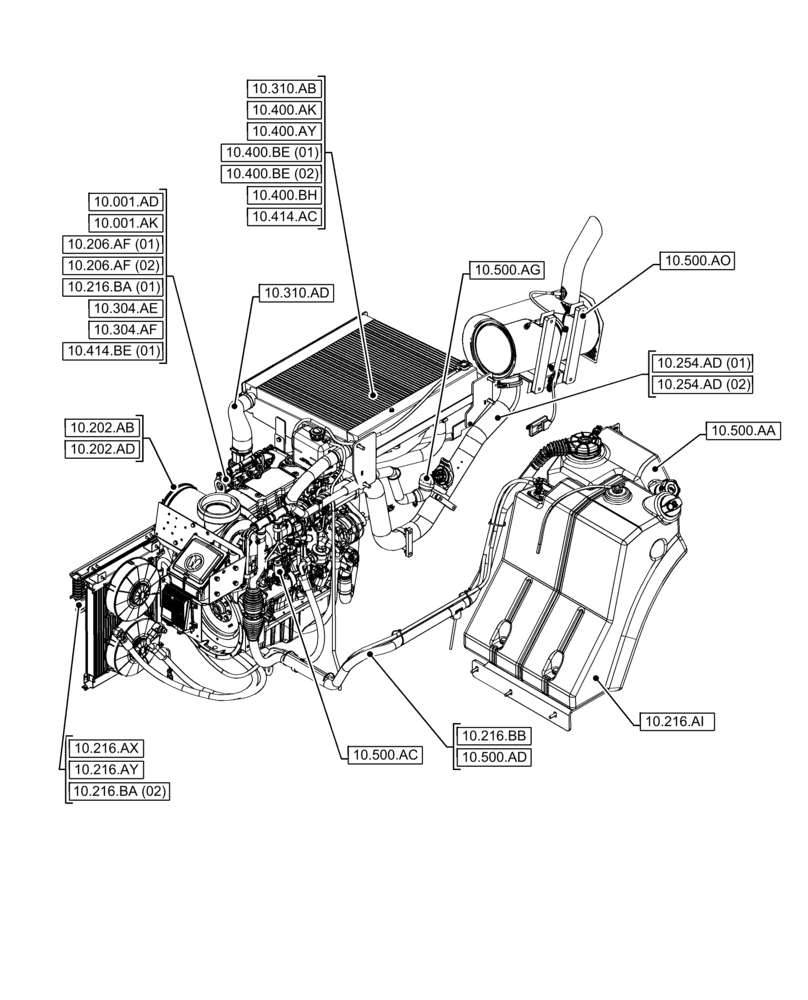 10.310.AB
10.400.AK
10.400.AY
10.400.BE (01)
10.400.BE (02)
10.400.BH
10.414.AC

10.001.AD
10.001.AK
10.206.AF (01)
10.206.AF (02)
10.216.BA (01)
10.304.AE
10.304.AF
10.414.BE (01)

10.310.AD

10.500.AG

10.500.AO

10.254.AD (01)
10.254.AD (02)

10.202.AB
10.202.AD

10.500.AA

10.216.AI

10.216.BB
10.500.AD

10.500.AC

10.216.AX
10.216.AY
10.216.BA (02)