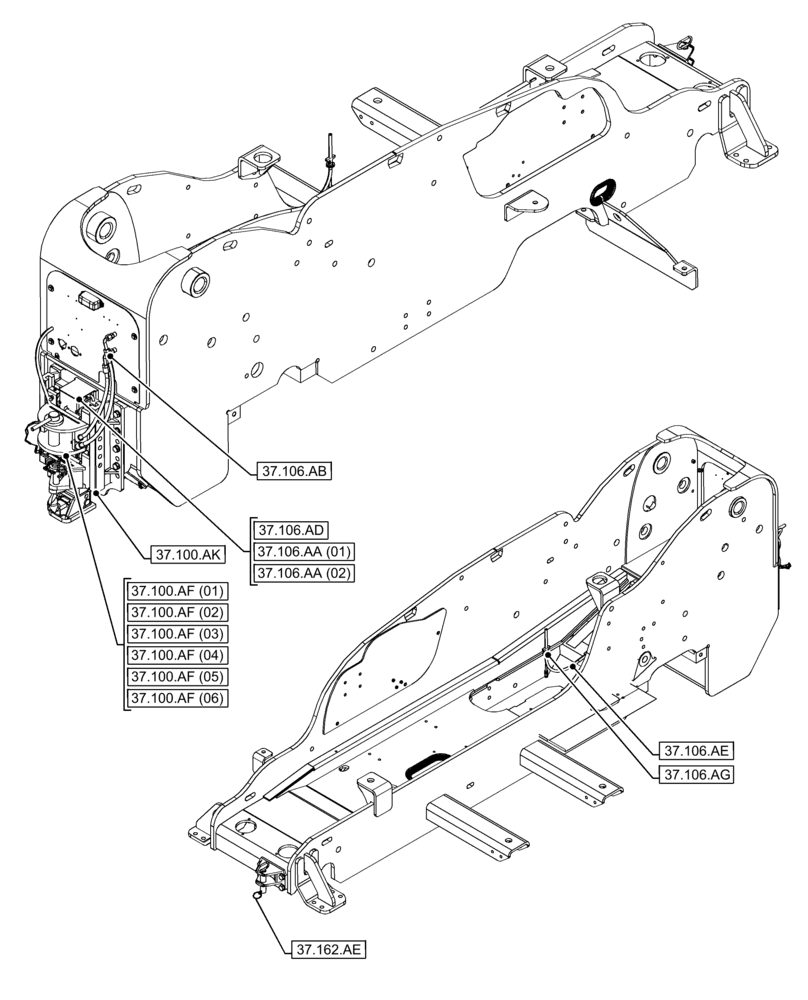 37.106.AB

37.106.AD
37.106.AA (01)
37.106.AA (02)

37.100.AK

37.100.AF (01)
37.100.AF (02)
37.100.AF (03)
37.100.AF (04)
37.100.AF (05)
37.100.AF (06)

37.106.AE
37.106.AG

37.162.AE