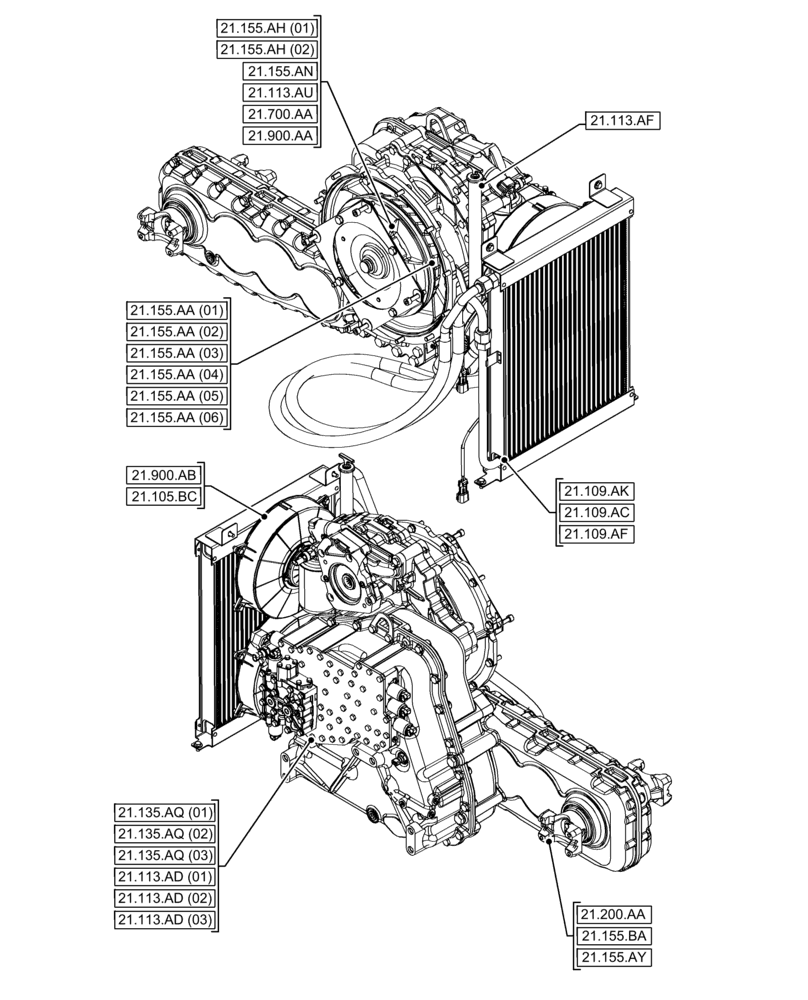 21.155.AH (01)
21.155.AH (02)
21.155.AN
21.113.AU
21.700.AA
21.900.AA

21.113.AF

21.155.AA (01)
21.155.AA (02)
21.155.AA (03)
21.155.AA (04)
21.155.AA (05)
21.155.AA (06)

21.900.AB
21.105.BC

21.109.AK
21.109.AC
21.109.AF

21.135.AQ (01)
21.135.AQ (02)
21.135.AQ (03)
21.113.AD (01)
21.113.AD (02)
21.113.AD (03)

21.200.AA
21.155.BA
21.155.AY