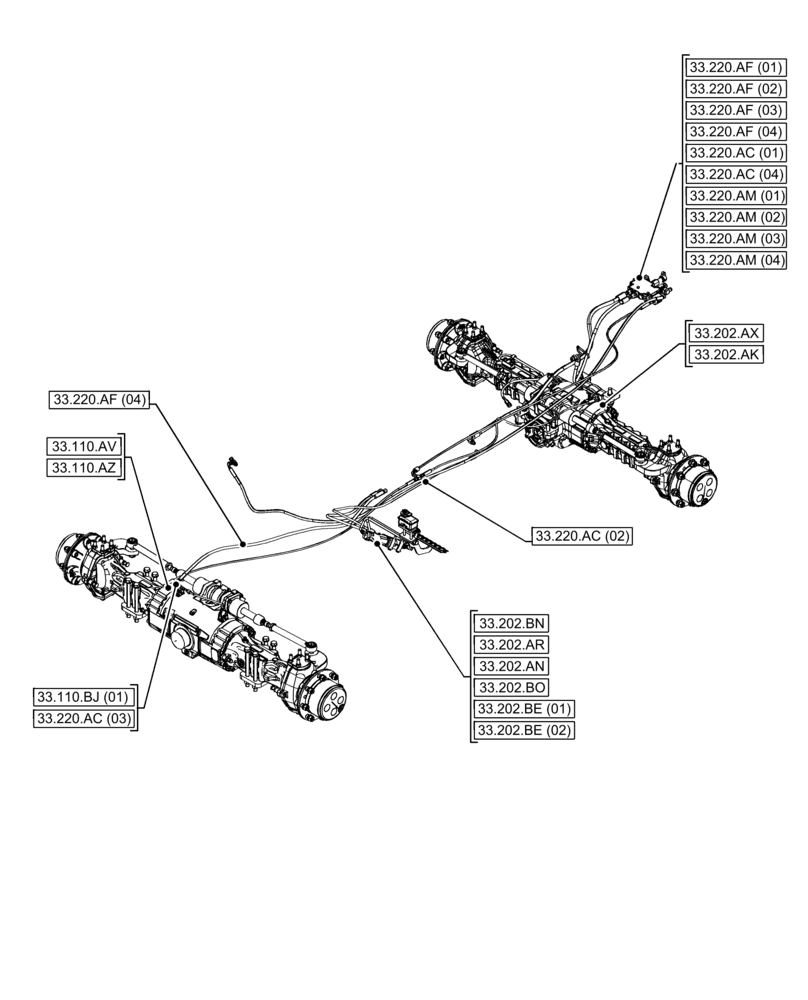 33.220.AF (01)
33.220.AF (02)
33.220.AF (03)
33.220.AF (04)
33.220.AC (01)
33.220.AC (04)
33.220.AM (01)
33.220.AM (02)
33.220.AM (03)
33.220.AM (04)

33.202.AX
33.202.AK

33.220.AF (04)

33.110.AV
33.110.AZ

33.220.AC (02)

33.202.BN
33.202.AR
33.202.AN
33.202.BO
33.202.BE (01)
33.202.BE (02)

33.110.BJ (01)
33.220.AC (03)