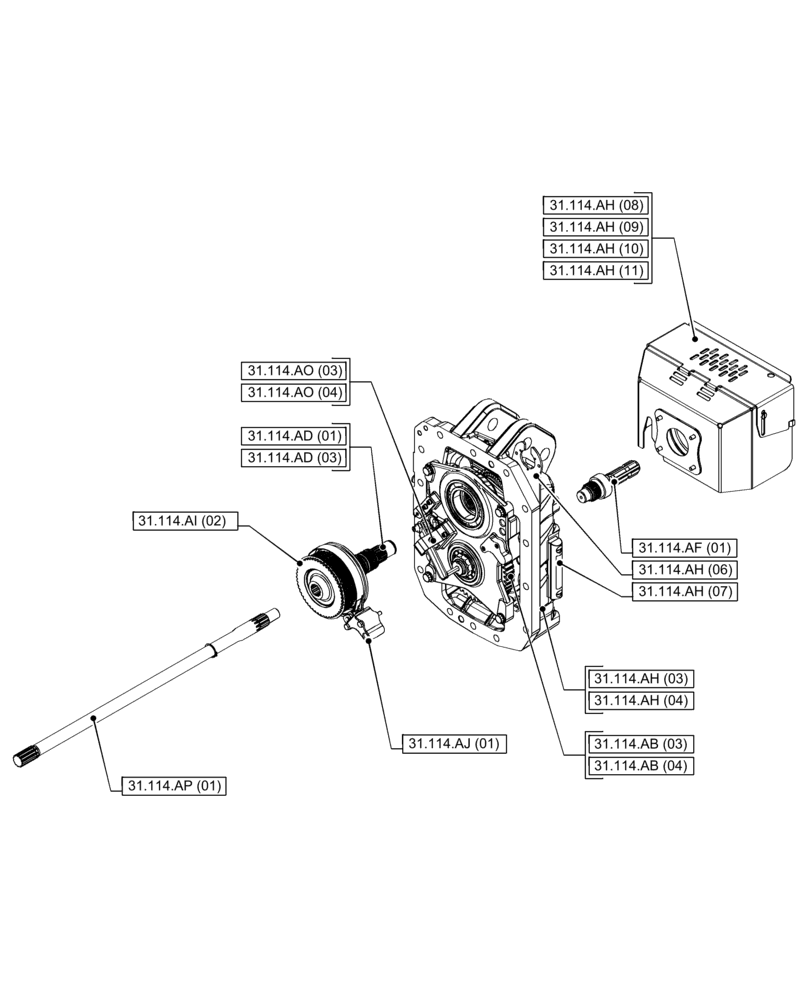 31.114.AH (08)
31.114.AH (09)
31.114.AH (10)
31.114.AH (11)

31.114.AO (03)
31.114.AO (04)

31.114.AD (01)
31.114.AD (03)

31.114.AI (02)

31.114.AF (01)
31.114.AH (06)
31.114.AH (07)

31.114.AH (03)
31.114.AH (04)

31.114.AJ (01)

31.114.AB (03)
31.114.AB (04)

31.114.AP (01)