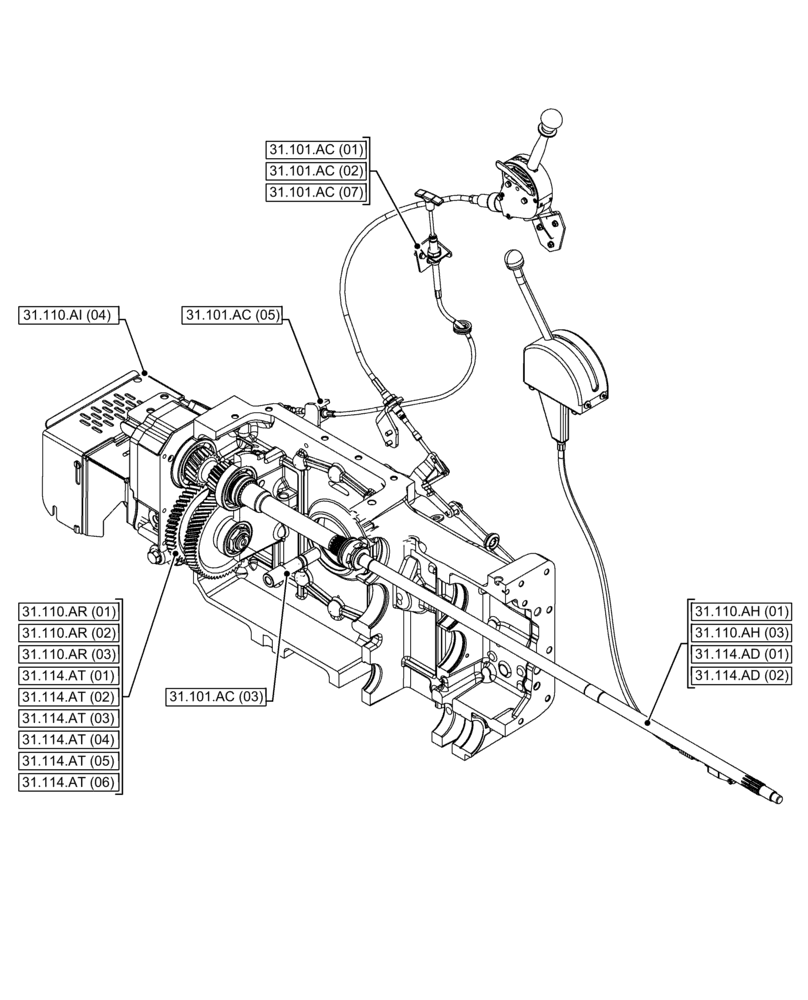 31.101.AC (01)
31.101.AC (02)
31.101.AC (07)

31.110.AI (04)

31.101.AC (05)

31.110.AR (01)
31.110.AR (02)
31.110.AR (03)
31.114.AT (01)
31.114.AT (02)
31.114.AT (03)
31.114.AT (04)
31.114.AT (05)
31.114.AT (06)

31.101.AC (03)

31.110.AH (01)
31.110.AH (03)
31.114.AD (01)
31.114.AD (02)