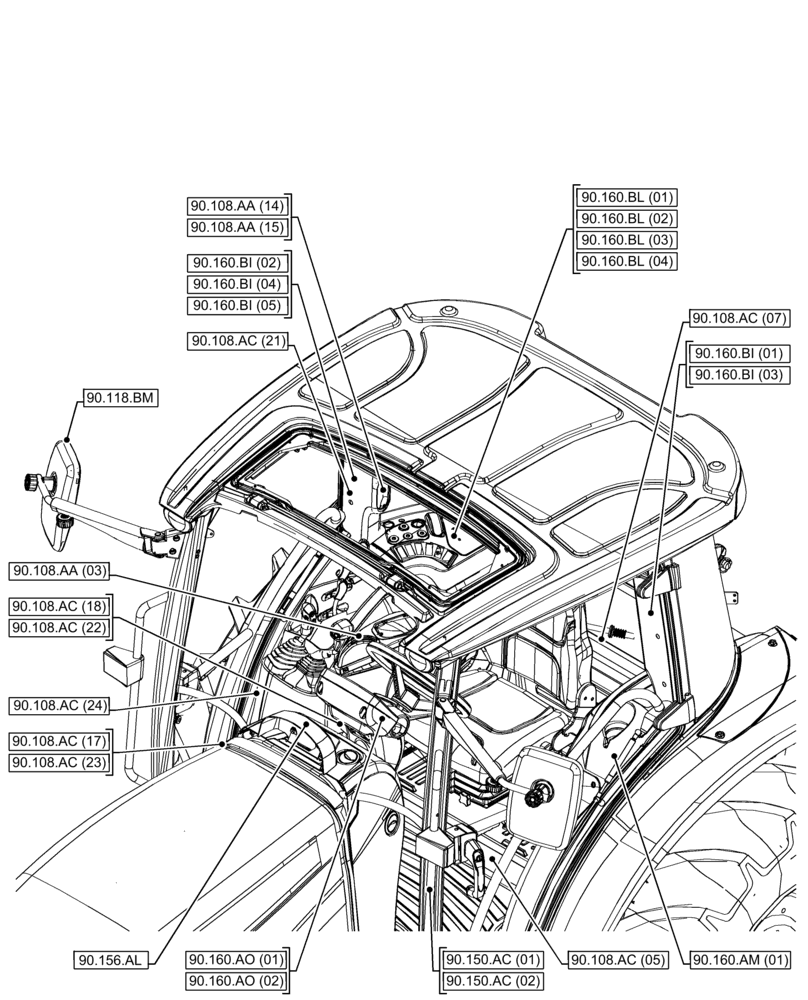 90.108.AA (14)
90.108.AA (15)
90.160.BI (02)
90.160.BI (04)
90.160.BI (05)
90.108.AC (21)
90.160.BL (01)
90.160.BL (02)
90.160.BL (03)
90.160.BL (04)
90.108.AC (07)
90.160.BI (01)
90.160.BI (03)
90.118.BM
90.108.AA (03)
90.108.AC (18)
90.108.AC (22)
90.108.AC (24)
90.108.AC (17)
90.108.AC (23)
90.156.AL
90.160.AO (01)
90.160.AO (02)
90.150.AC (01)
90.150.AC (02)
90.108.AC (05)
90.160.AM (01)