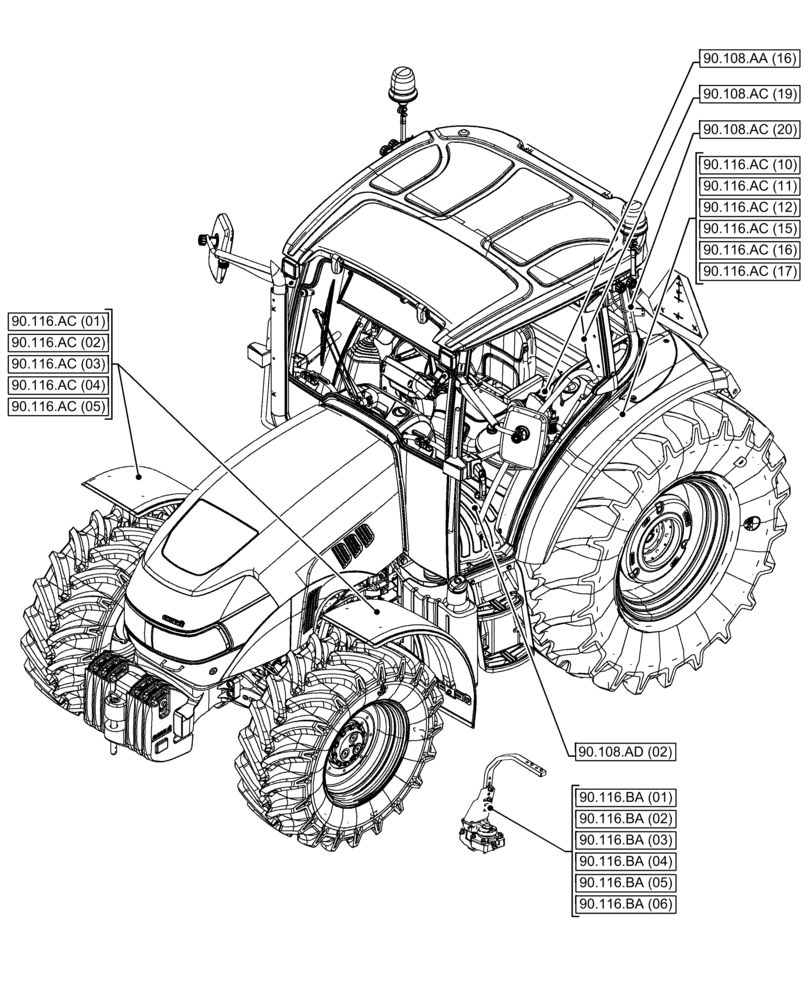 90.108.AA (16)
90.108.AC (19)
90.108.AC (20)
90.116.AC (10)
90.116.AC (11)
90.116.AC (12)
90.116.AC (15)
90.116.AC (16)
90.116.AC (17)

90.116.AC (01)
90.116.AC (02)
90.116.AC (03)
90.116.AC (04)
90.116.AC (05)

90.108.AD (02)

90.116.BA (01)
90.116.BA (02)
90.116.BA (03)
90.116.BA (04)
90.116.BA (05)
90.116.BA (06)