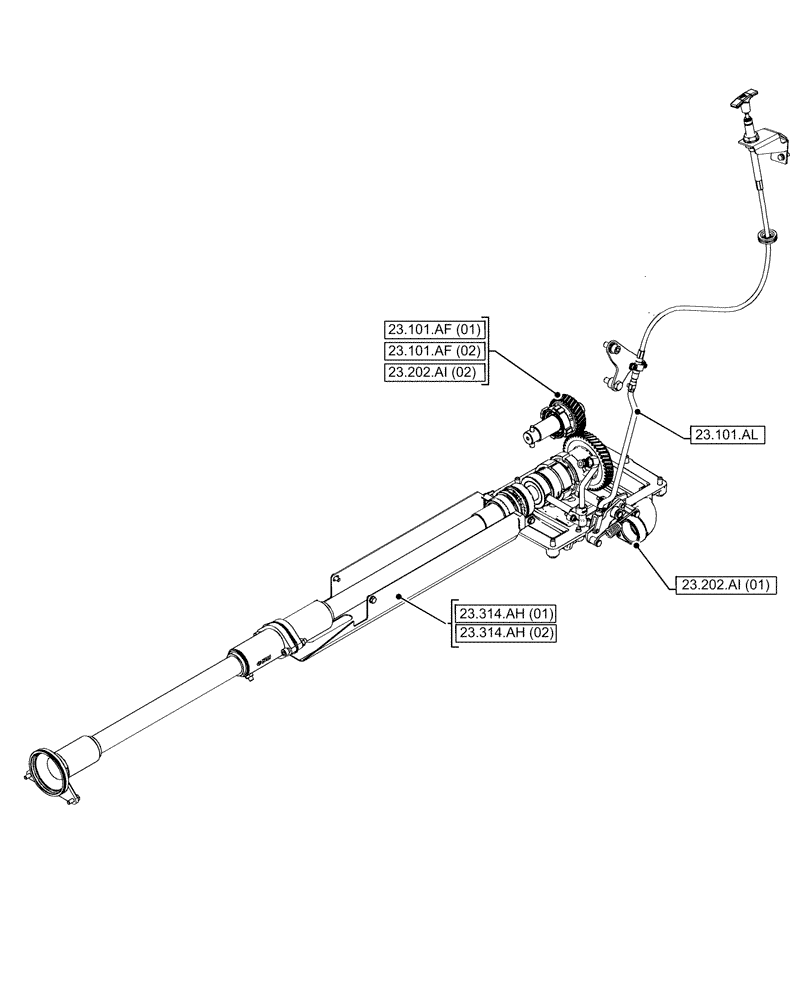 23.101.AF (01)
23.101.AF (02)
23.202.AI (02)
23.101.AL
23.202.AI (01)
23.314.AH (01)
23.314.AH (02)