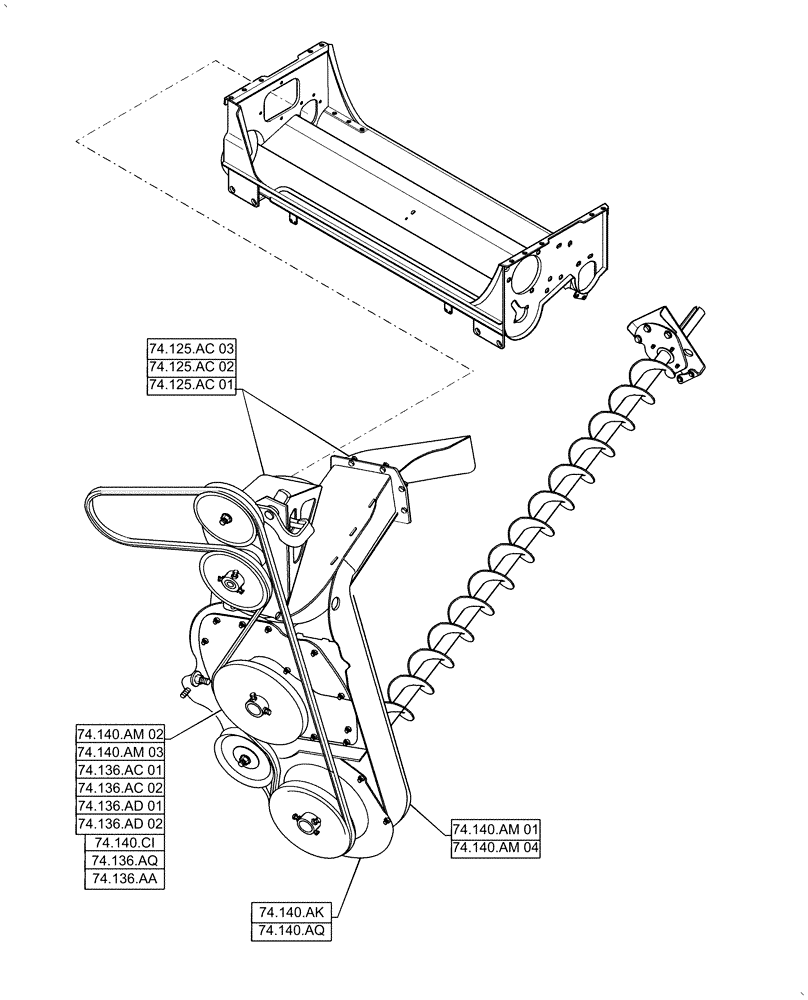 74.125.AC 03
74.125.AC 02
74.125.AC 01

74.140.AM 02
74.140.AM 03
74.136.AC 01
74.136.AC 02
74.136.AD 01
74.136.AD 02
74.140.CI
74.136.AQ
74.136.AA

74.140.AM 01
74.140.AM 04

74.140.AK
74.140.AQ