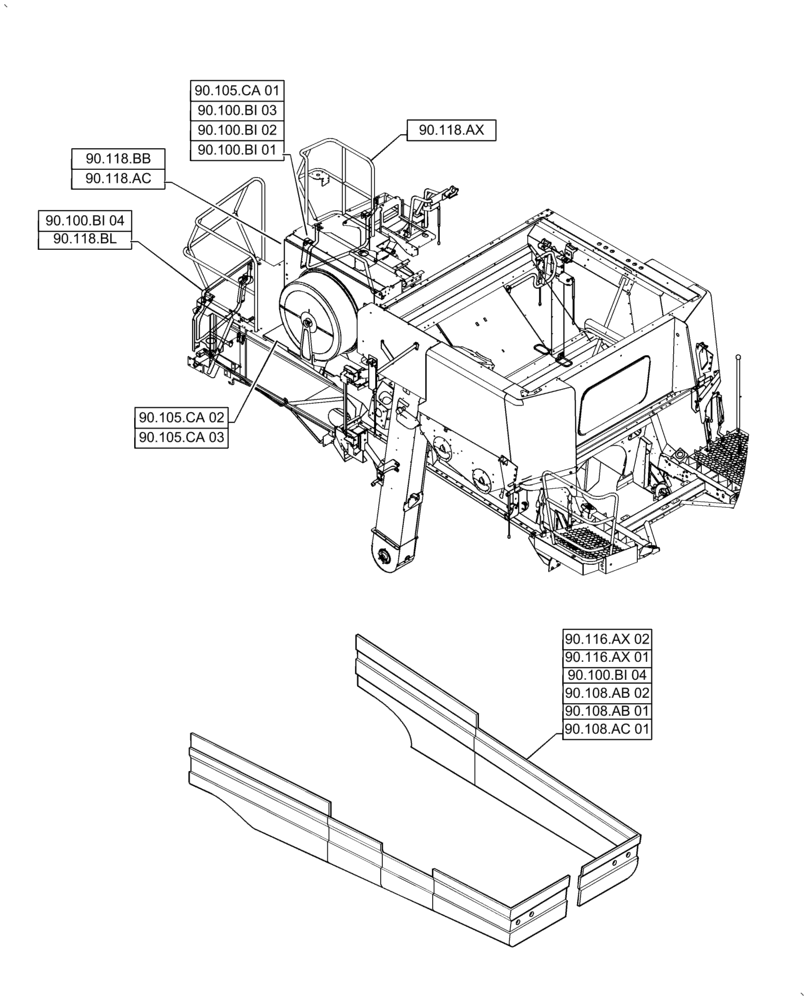 90.105.CA 01
90.100.BI 03
90.100.BI 02
90.100.BI 01

90.118.AX

90.118.BB
90.118.AC

90.100.BI 04
90.118.BL

90.105.CA 02
90.105.CA 03

90.116.AX 02
90.116.AX 01
90.100.BI 04
90.108.AB 02
90.108.AB 01
90.108.AC 01