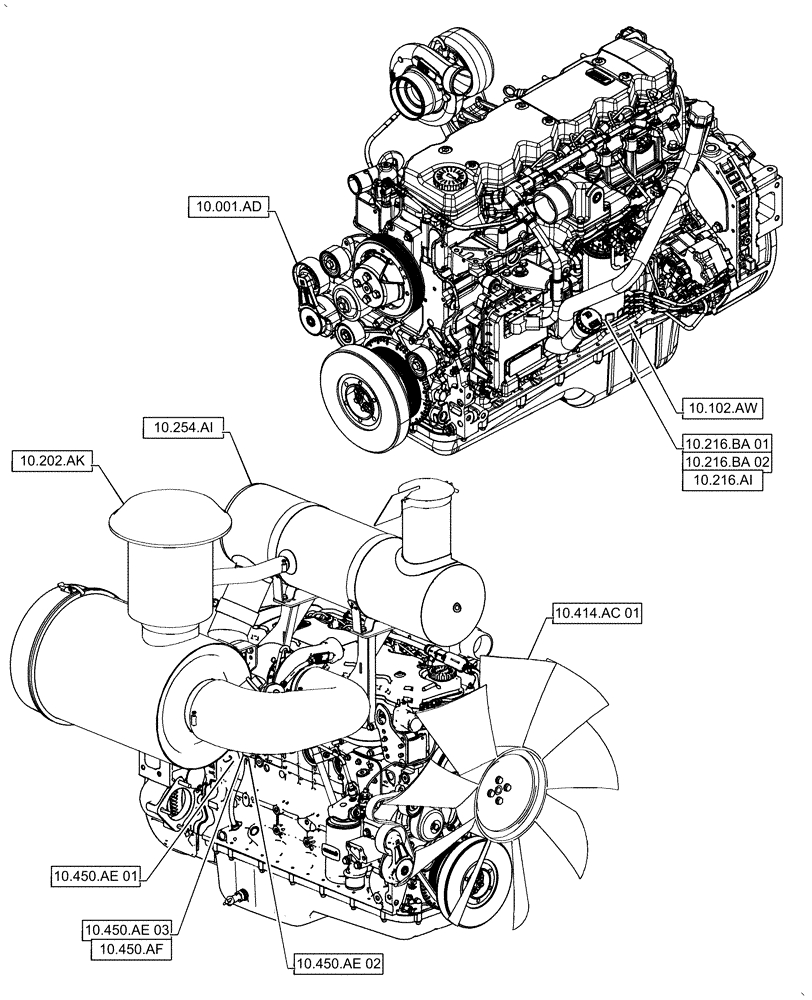 10.001.AD

10.102.AW

10.216.BA 01
10.216.BA 02
10.216.AI

10.254.AI

10.202.AK

10.414.AC 01

10.450.AE 01

10.450.AE 03
10.450.AF

10.450.AE 02