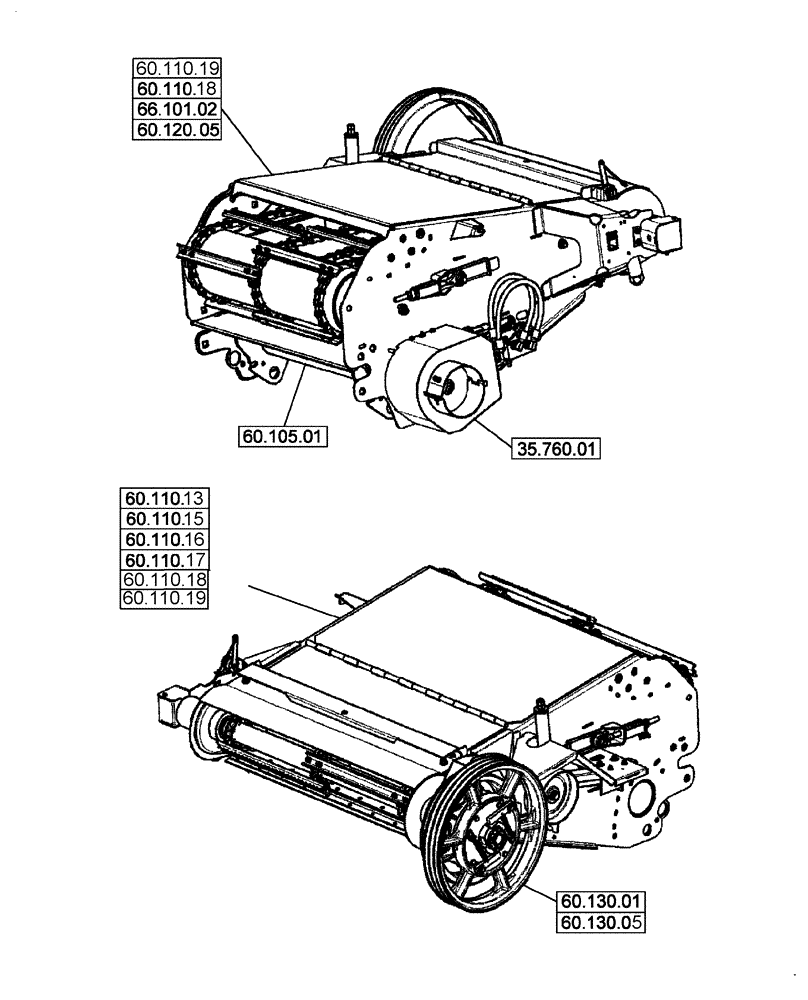 60.110.19
60.110.18
66.101.02
60.120.05

60.105.01

35.760.01

60.110.13
60.110.15
60.110.16
60.110.17
60.110.18
60.110.19

60.130.01
60.130.05