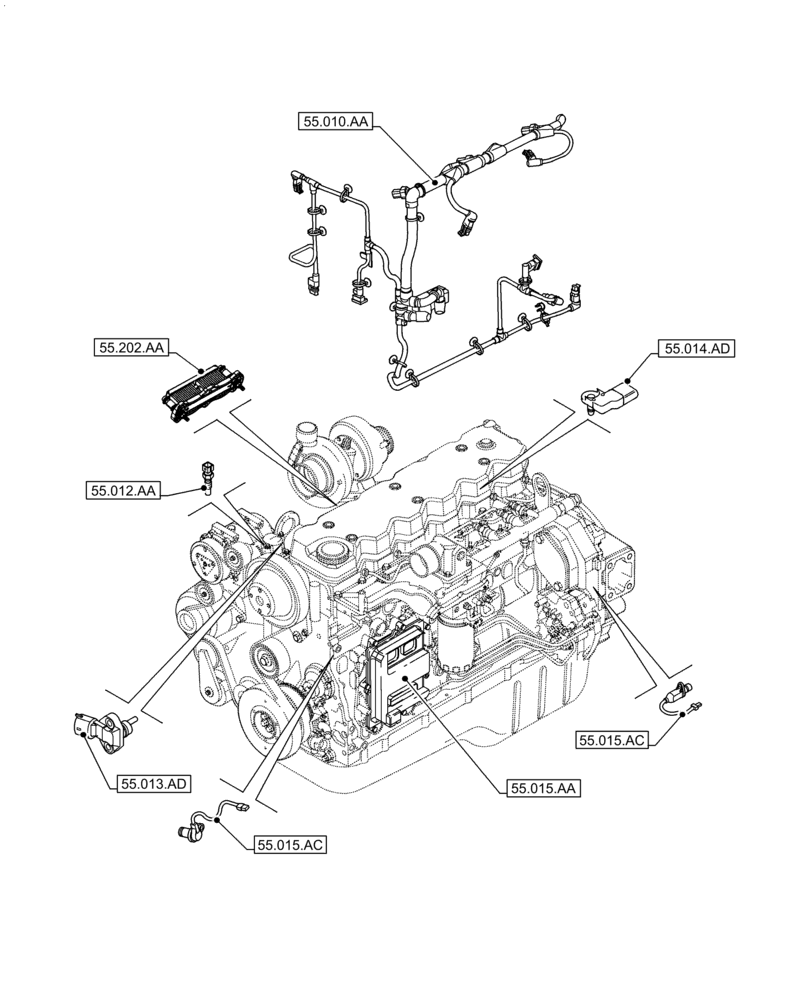 55.010.AA

55.202.AA

55.014.AD

55.012.AA

55.015.AC

55.013.AD

55.015.AA

55.015.AC