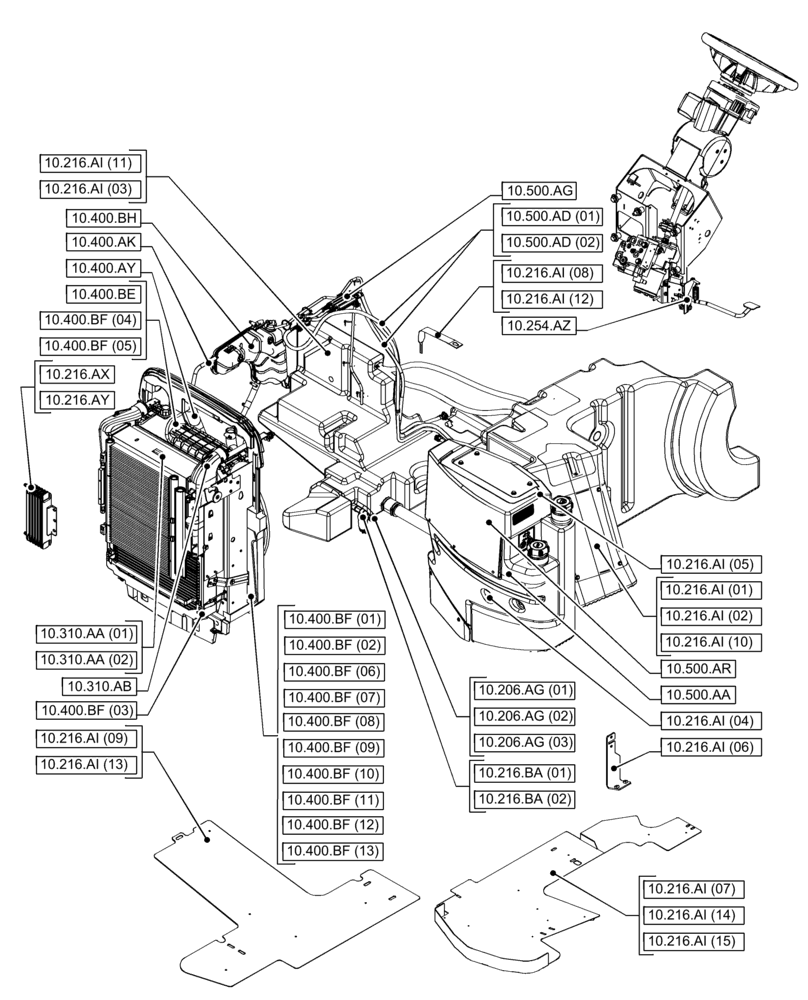 10.216.AI (11)
10.216.AI (03)
10.400.BH
10.400.AK
10.400.AY
10.400.BE
10.400.BF (04)
10.400.BF (05)
10.216.AX
10.216.AY
10.500.AG
10.500.AD (01)
10.500.AD (02)
10.216.AI (08)
10.216.AI (12)
10.254.AZ
10.216.AI (05)
10.216.AI (01)
10.216.AI (02)
10.216.AI (10)
10.500.AR
10.500.AA
10.216.AI (04)
10.216.AI (06)
10.310.AA (01)
10.310.AA (02)
10.310.AB
10.400.BF (03)
10.216.AI (09)
10.216.AI (13)
10.400.BF (01)
10.400.BF (02)
10.400.BF (06)
10.400.BF (07)
10.400.BF (08)
10.400.BF (09)
10.400.BF (10)
10.400.BF (11)
10.400.BF (12)
10.400.BF (13)
10.206.AG (01)
10.206.AG (02)
10.206.AG (03)
10.216.BA (01)
10.216.BA (02)
10.216.AI (07)
10.216.AI (14)
10.216.AI (15)