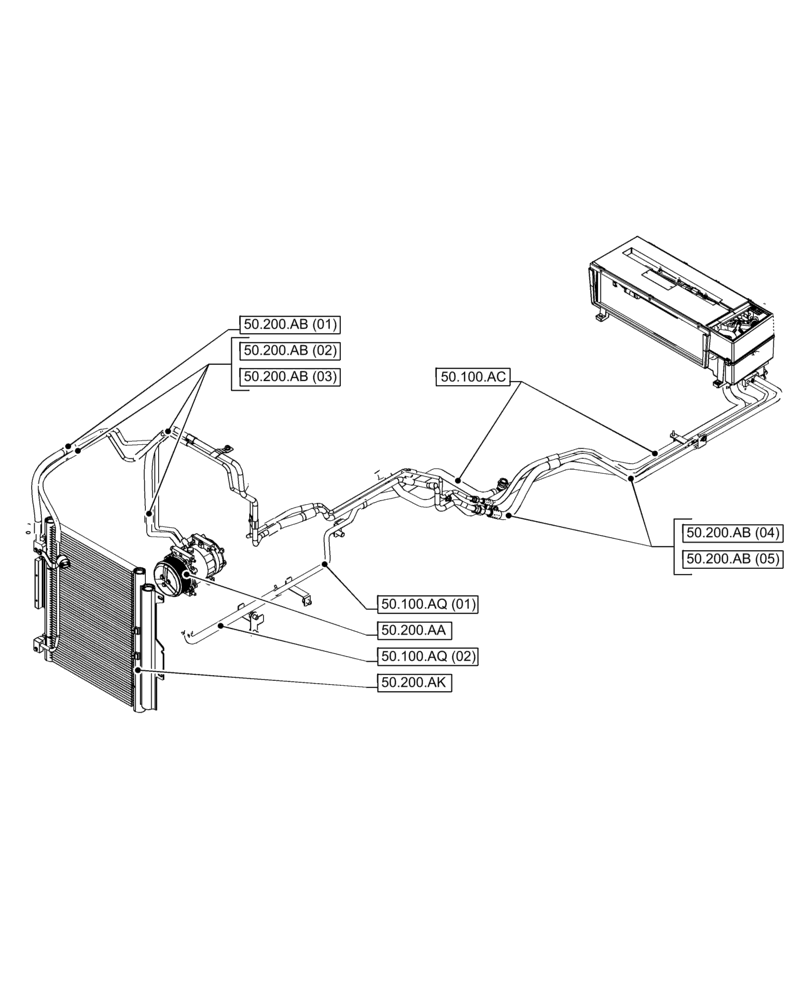 50.200.AB (01)
50.200.AB (02)
50.200.AB (03)
50.100.AC
50.200.AB (04)
50.200.AB (05)
50.100.AQ (01)
50.200.AA
50.100.AQ (02)
50.200.AK