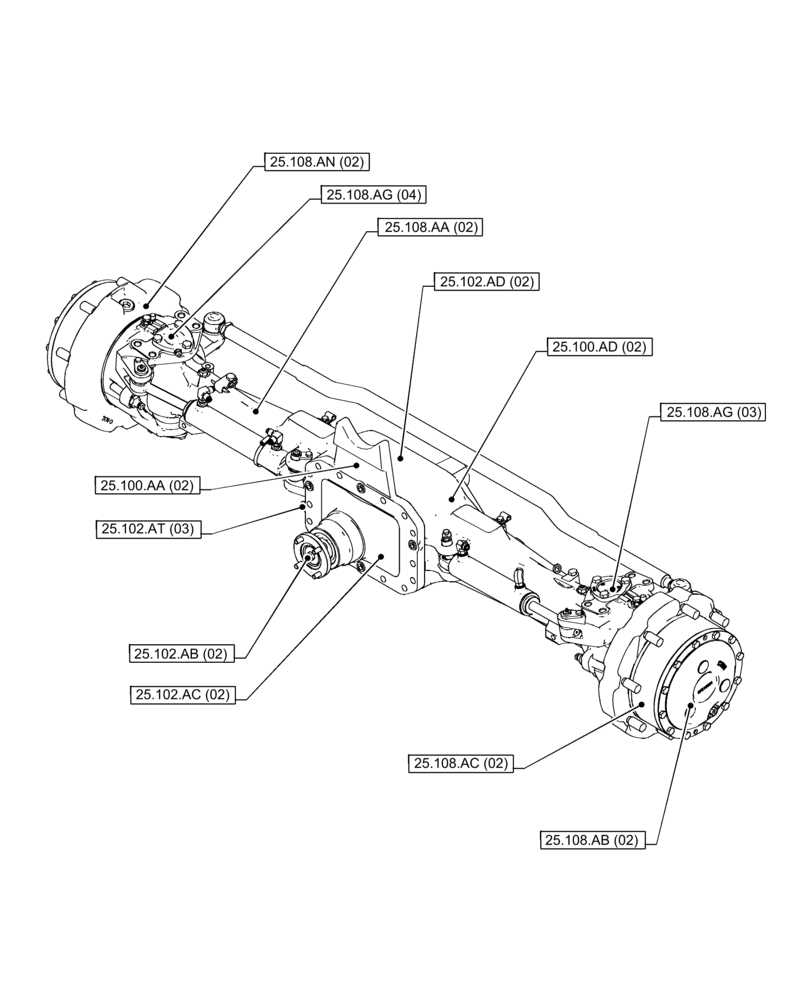 25.108.AN (02)
25.108.AG (04)
25.108.AA (02)
25.102.AD (02)
25.100.AD (02)
25.108.AG (03)
25.100.AA (02)
25.102.AT (03)
25.102.AB (02)
25.102.AC (02)
25.108.AC (02)
25.108.AB (02)