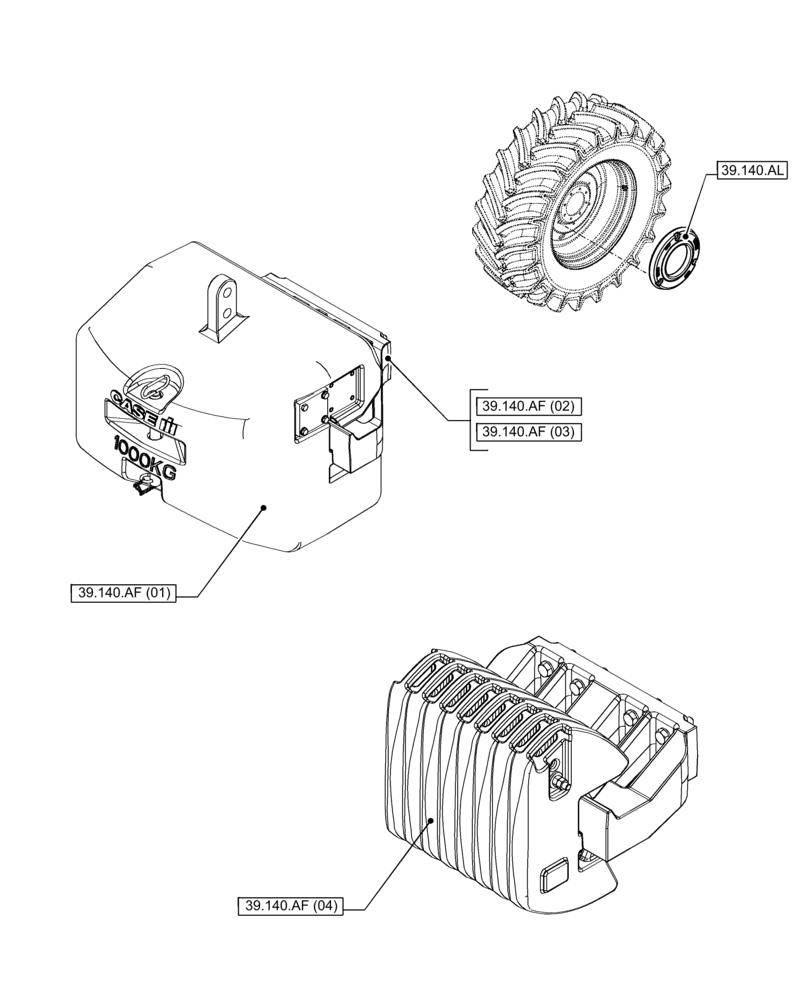 39.140.AL

CASE IH
1000KG

39.140.AF (02)
39.140.AF (03)

39.140.AF (01)

39.140.AF (04)