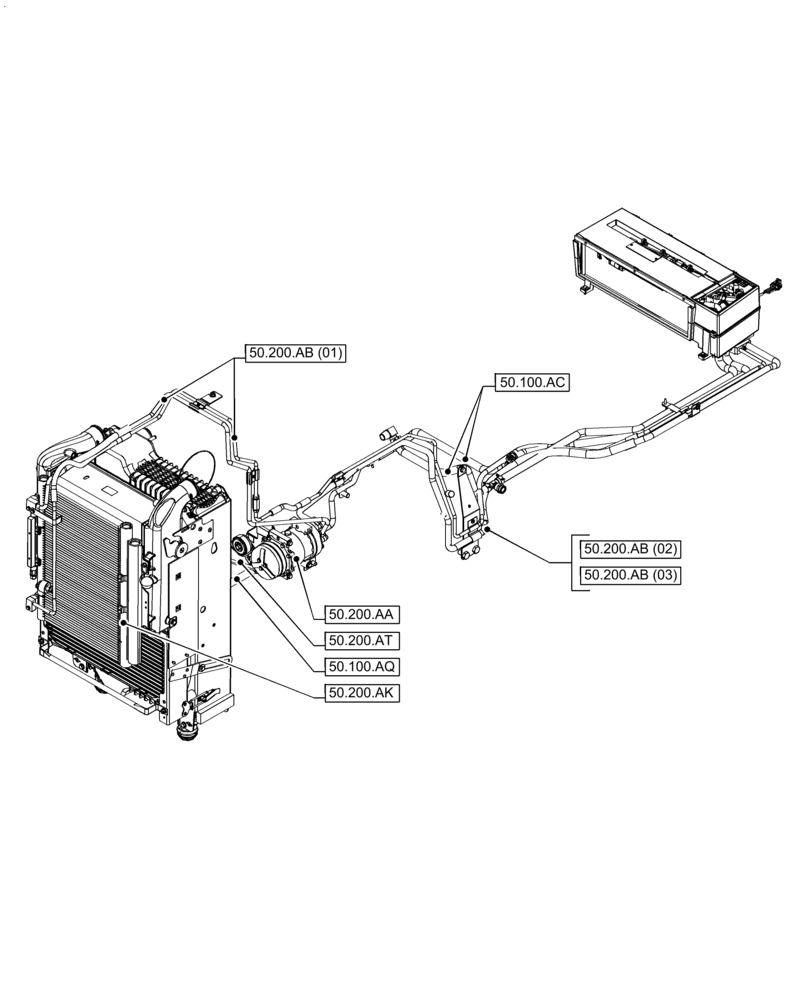 50.200.AB (01)

50.100.AC

50.200.AB (02)

50.200.AB (03)

50.200.AA

50.200.AT

50.100.AQ

50.200.AK