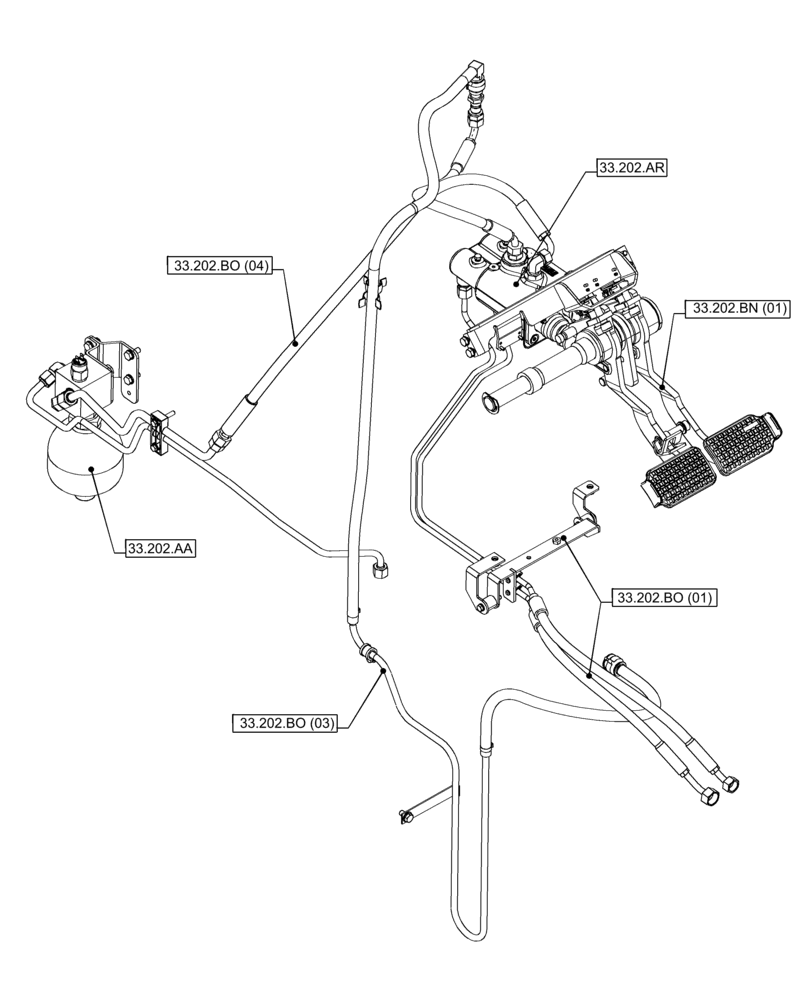 33.202.AR

33.202.BO (04)

33.202.BN (01)

33.202.AA

33.202.BO (01)

33.202.BO (03)