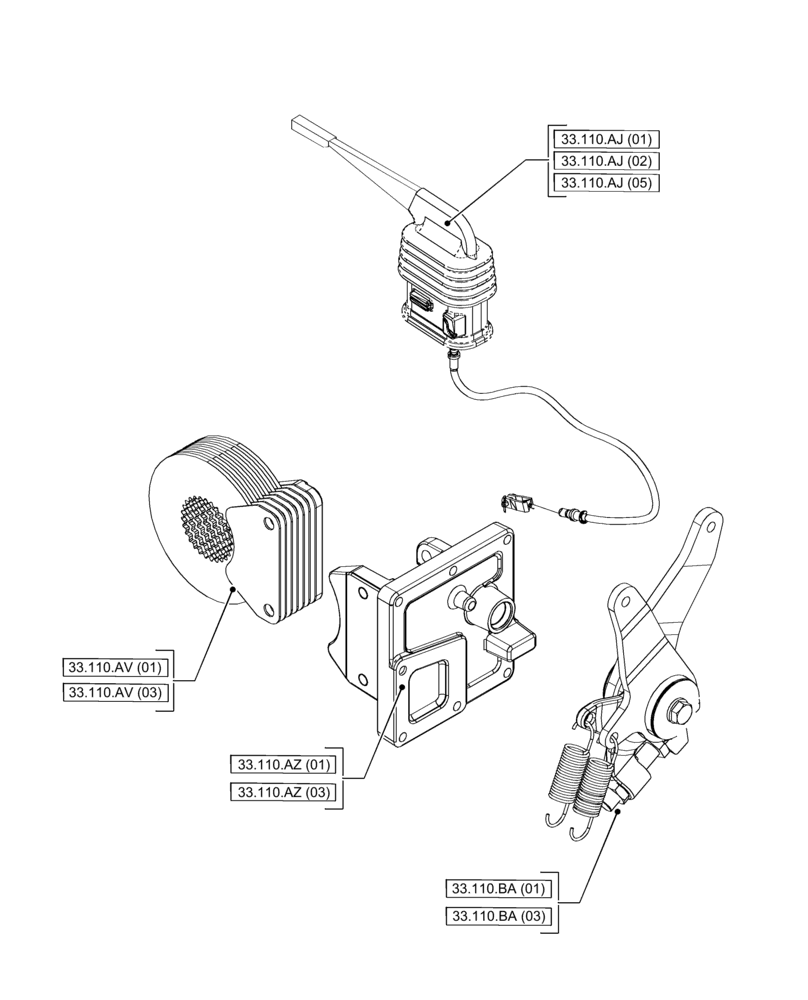 33.110.AJ (01)
33.110.AJ (02)
33.110.AJ (05)

33.110.AV (01)
33.110.AV (03)

33.110.AZ (01)
33.110.AZ (03)

33.110.BA (01)
33.110.BA (03)