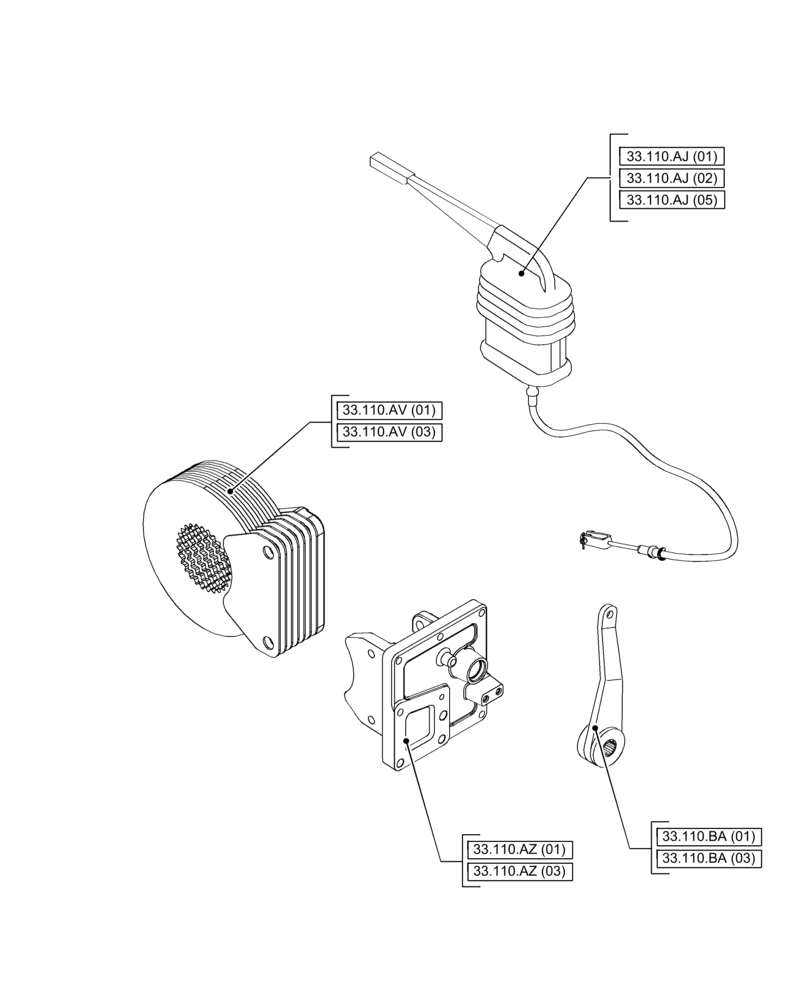 33.110.AJ (01)
33.110.AJ (02)
33.110.AJ (05)

33.110.AV (01)
33.110.AV (03)

33.110.AZ (01)
33.110.AZ (03)

33.110.BA (01)
33.110.BA (03)