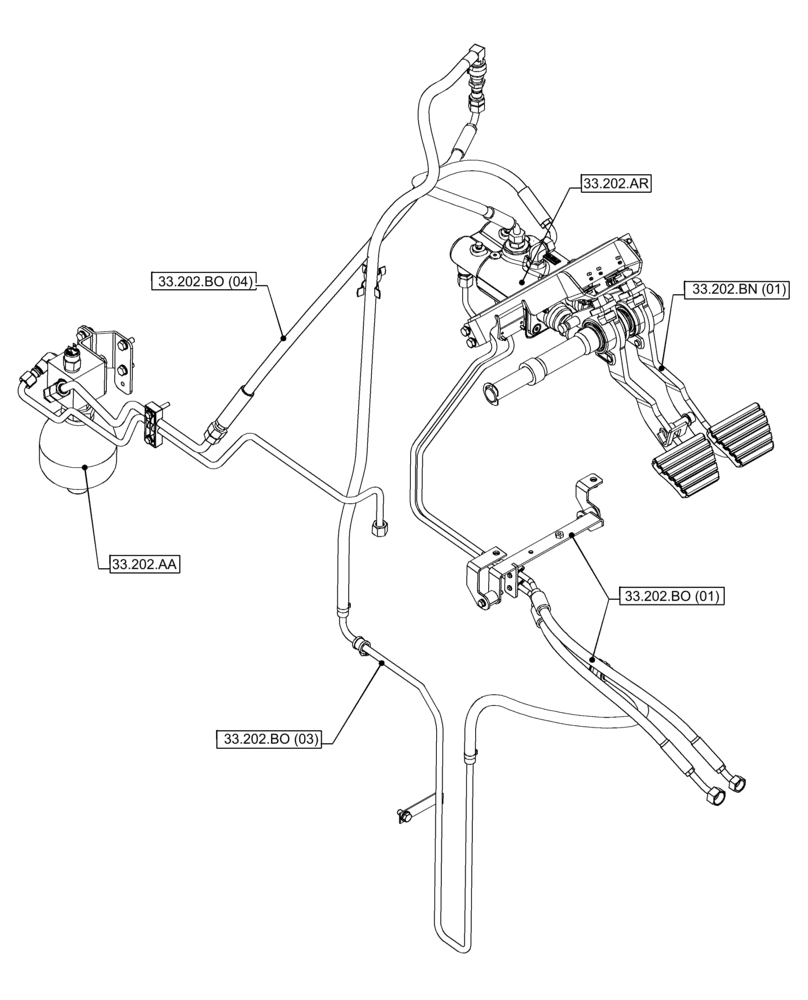 33.202.AR

33.202.BO (04)

33.202.BN (01)

33.202.AA

33.202.BO (01)

33.202.BO (03)