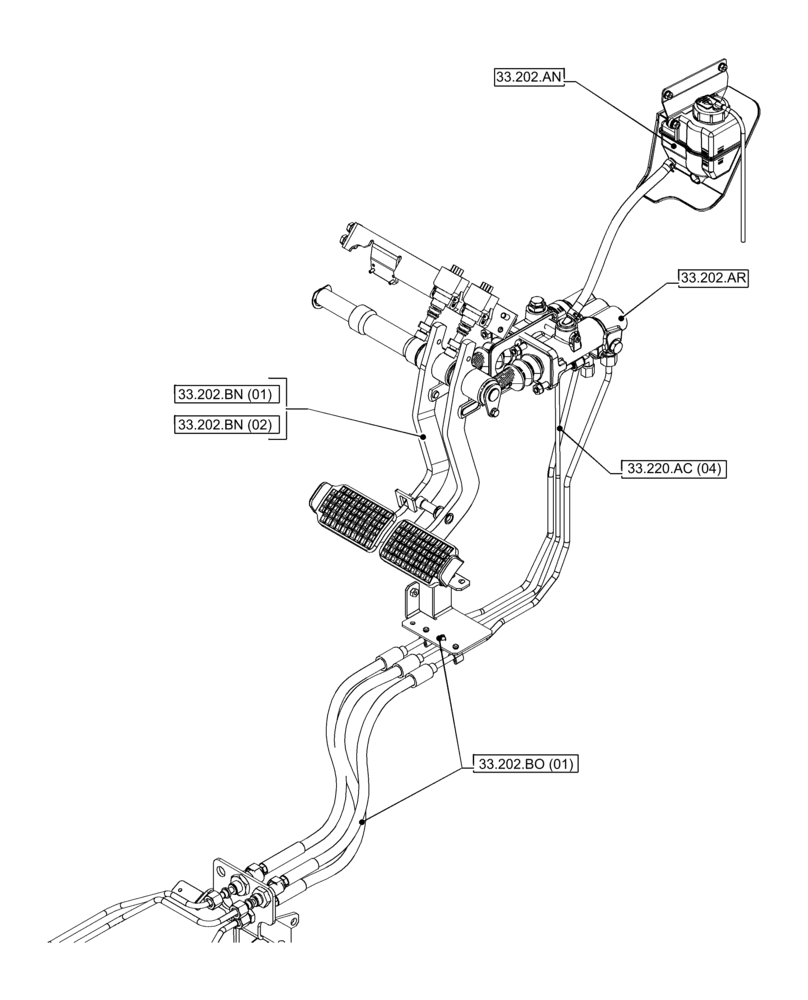 33.202.AN

33.202.AR

33.202.BN (01)

33.202.BN (02)

33.220.AC (04)

33.202.BO (01)