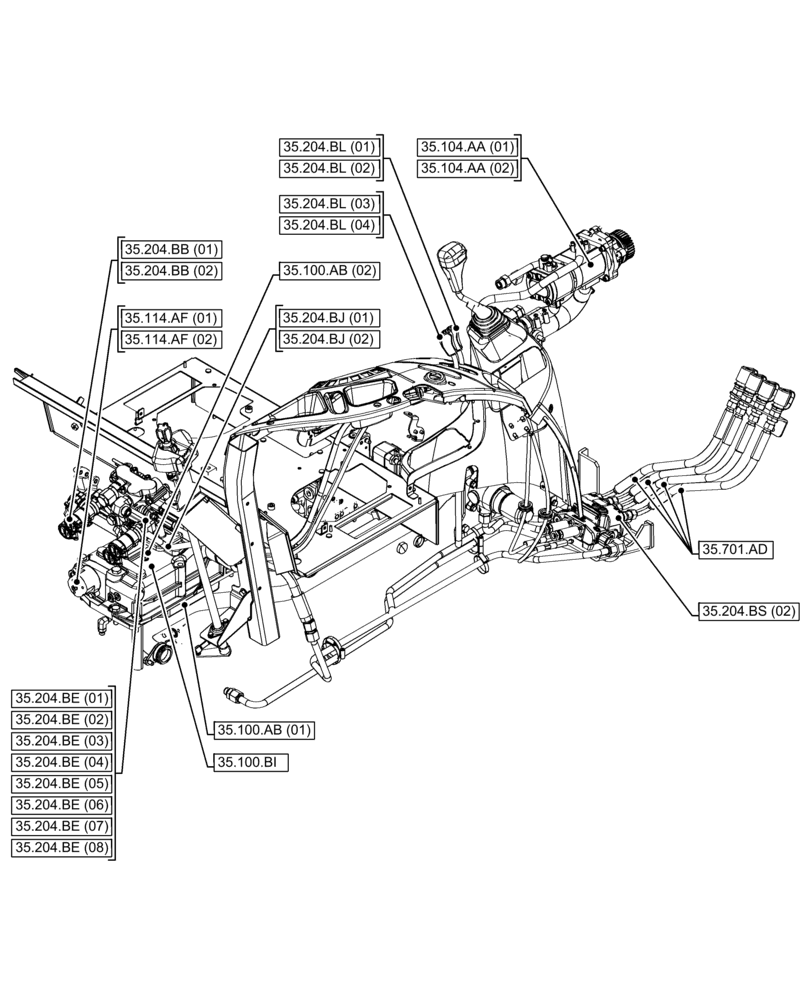 35.204.BL (01)
35.204.BL (02)

35.104.AA (01)
35.104.AA (02)

35.204.BL (03)
35.204.BL (04)

35.204.BB (01)
35.204.BB (02)

35.100.AB (02)

35.114.AF (01)
35.114.AF (02)

35.204.BJ (01)
35.204.BJ (02)

35.701.AD

35.204.BS (02)

35.204.BE (01)
35.204.BE (02)
35.204.BE (03)
35.204.BE (04)
35.204.BE (05)
35.204.BE (06)
35.204.BE (07)
35.204.BE (08)

35.100.AB (01)

35.100.BI