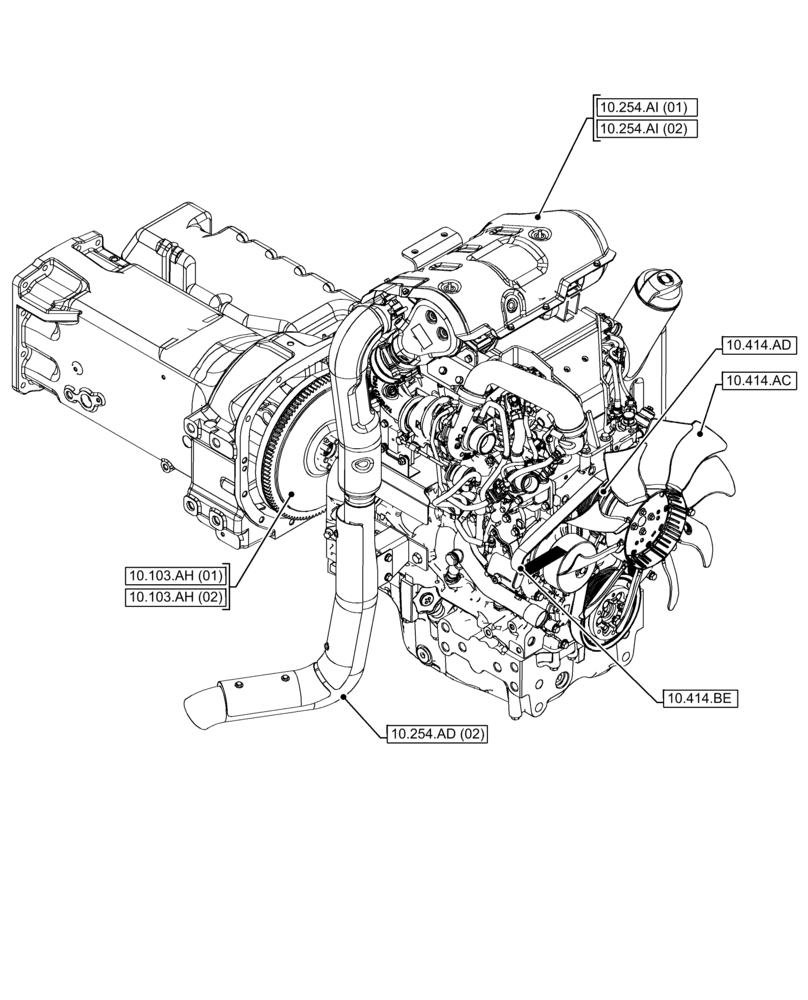 10.254.AI (01)
10.254.AI (02)

10.414.AD

10.414.AC

10.103.AH (01)
10.103.AH (02)

10.414.BE

10.254.AD (02)