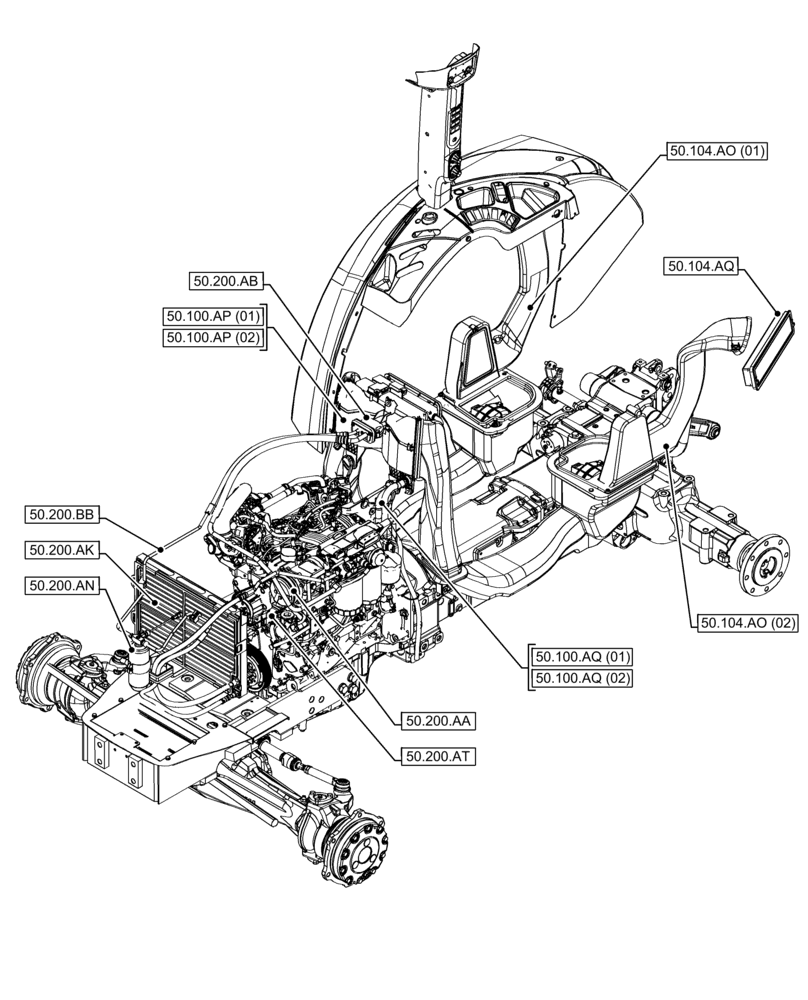 50.104.AO (01)
50.104.AQ
50.200.AB
50.100.AP (01)
50.100.AP (02)
50.200.BB
50.200.AK
50.200.AN
50.104.AO (02)
50.100.AQ (01)
50.100.AQ (02)
50.200.AA
50.200.AT