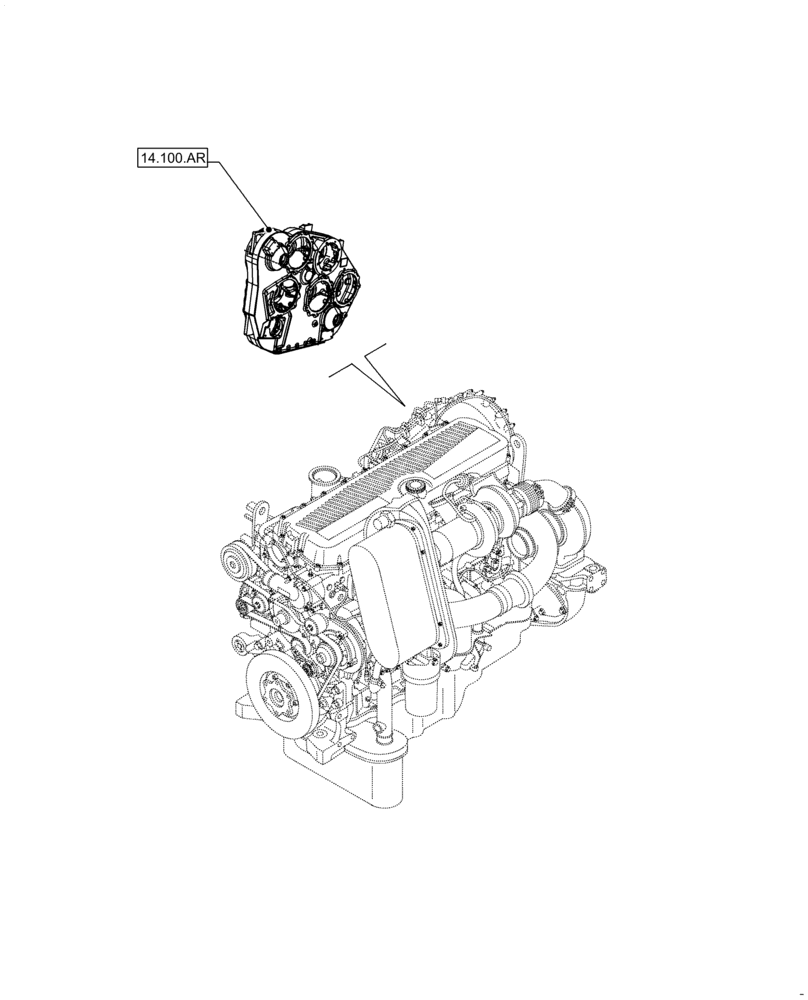 14.100.AR