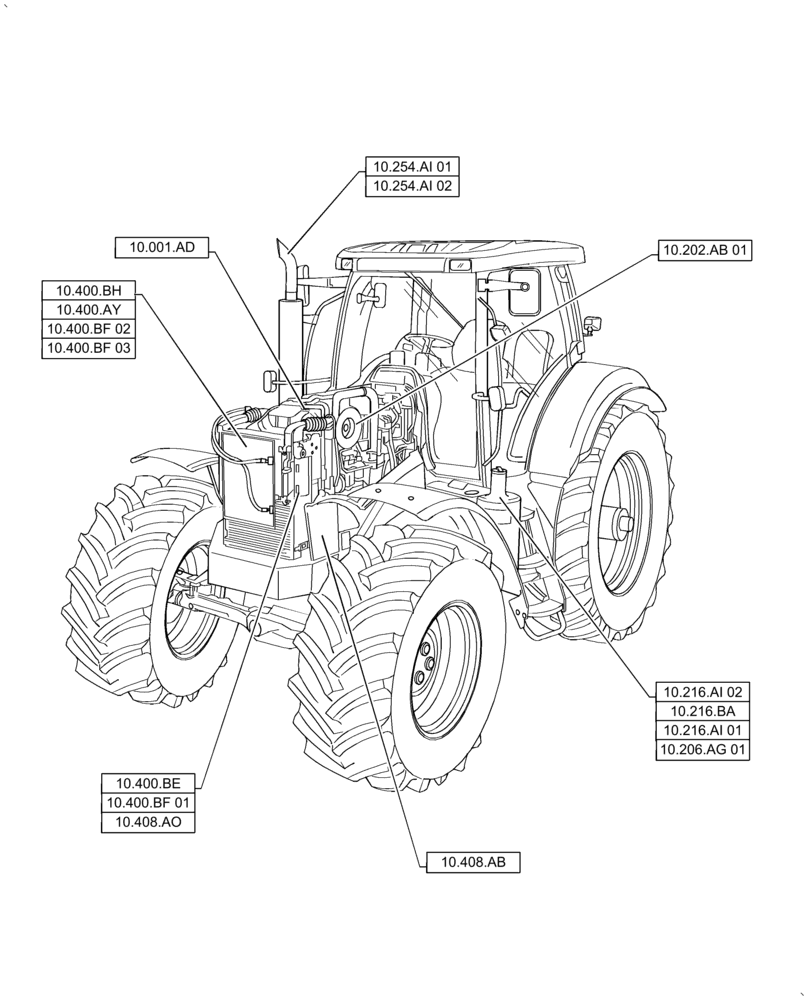 10.254.AI 01
10.254.AI 02

10.001.AD

10.202.AB 01

10.400.BH
10.400.AY
10.400.BF 02
10.400.BF 03

10.216.AI 02
10.216.BA
10.216.AI 01
10.206.AG 01

10.400.BE
10.400.BF 01
10.408.AO

10.408.AB