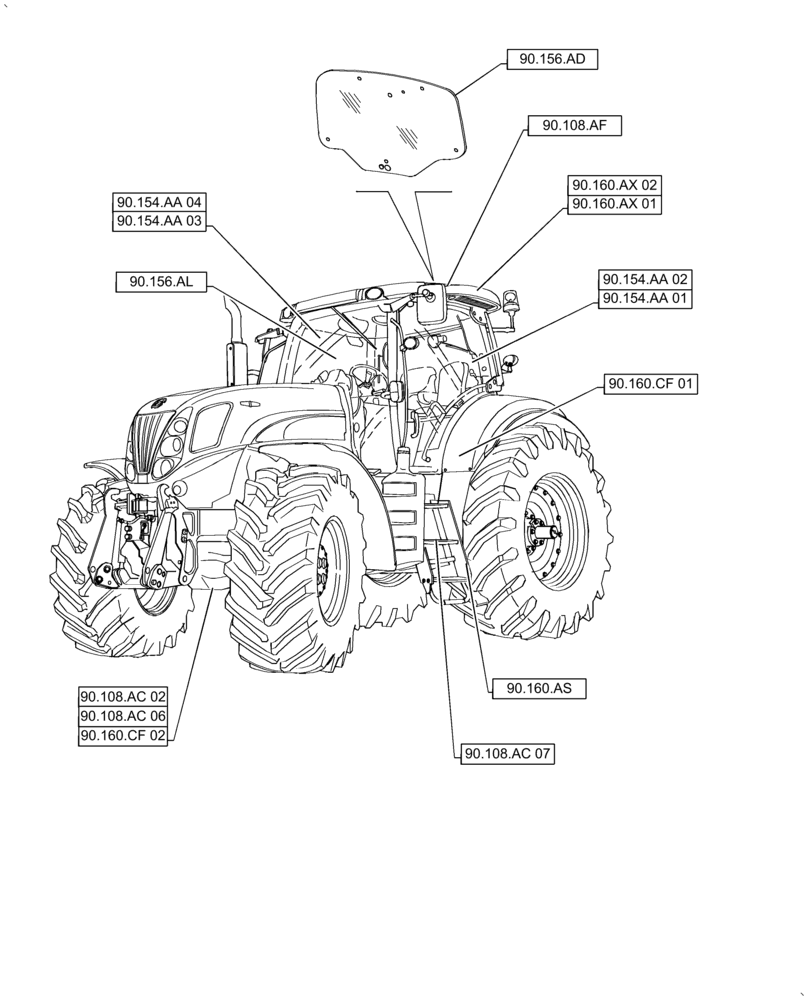 90.156.AD

90.108.AF

90.160.AX 02
90.160.AX 01

90.154.AA 04
90.154.AA 03

90.156.AL

90.154.AA 02
90.154.AA 01

90.160.CF 01

90.108.AC 02
90.108.AC 06
90.160.CF 02

90.160.AS

90.108.AC 07