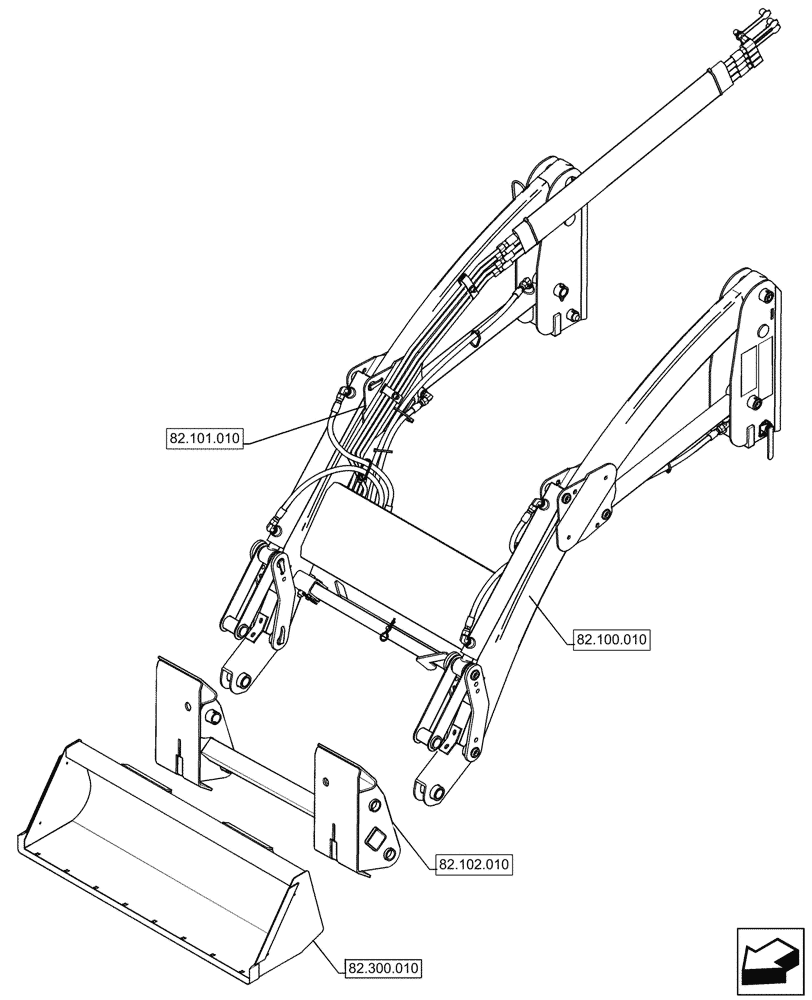 82.101.010

82.100.010

82.102.010

82.300.010