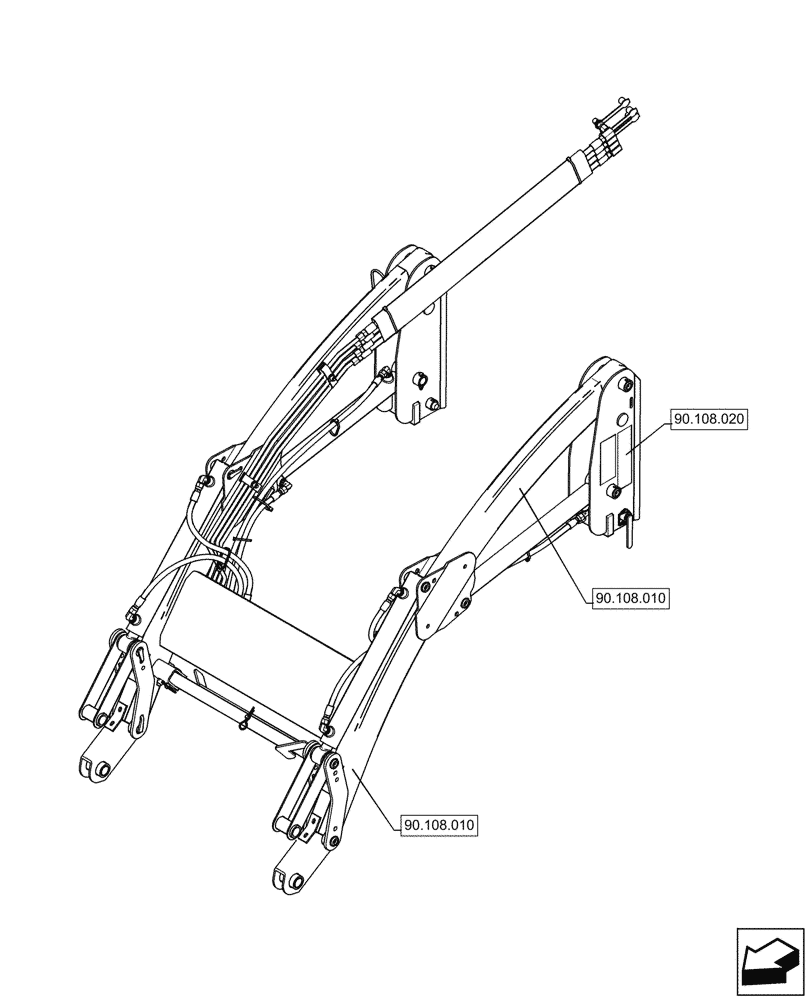 90.108.020

90.108.010

90.108.010