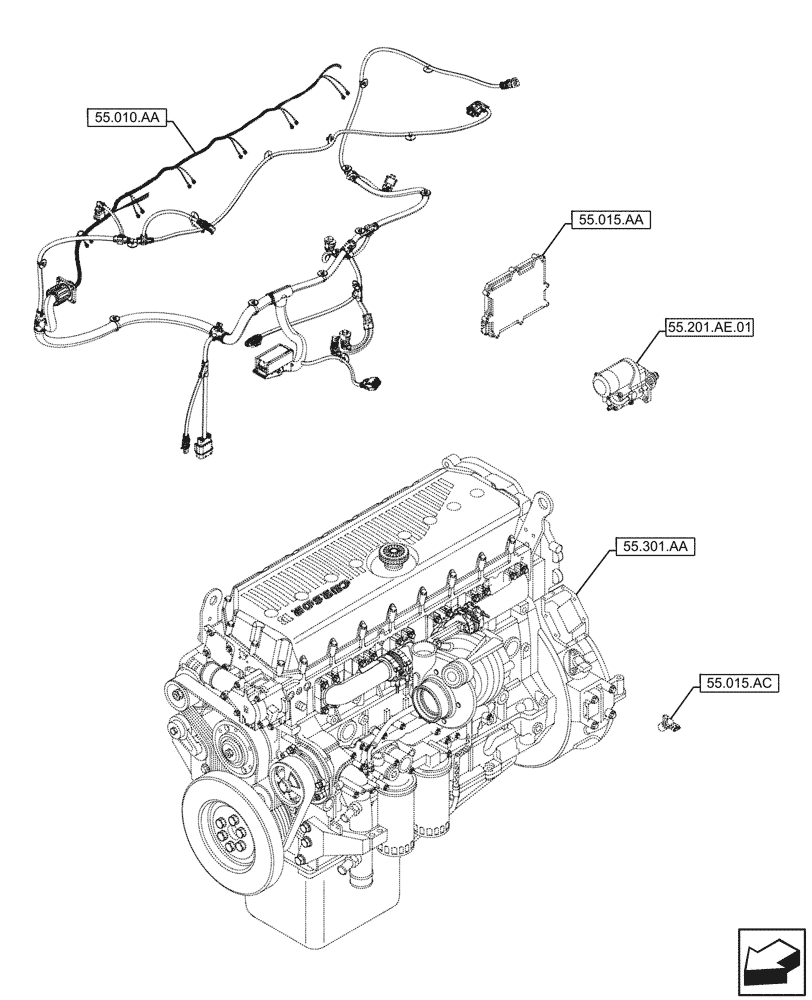 55.010.AA

55.015.AA

55.201.AE.01

55.301.AA

55.015.AC

CURSOR 13