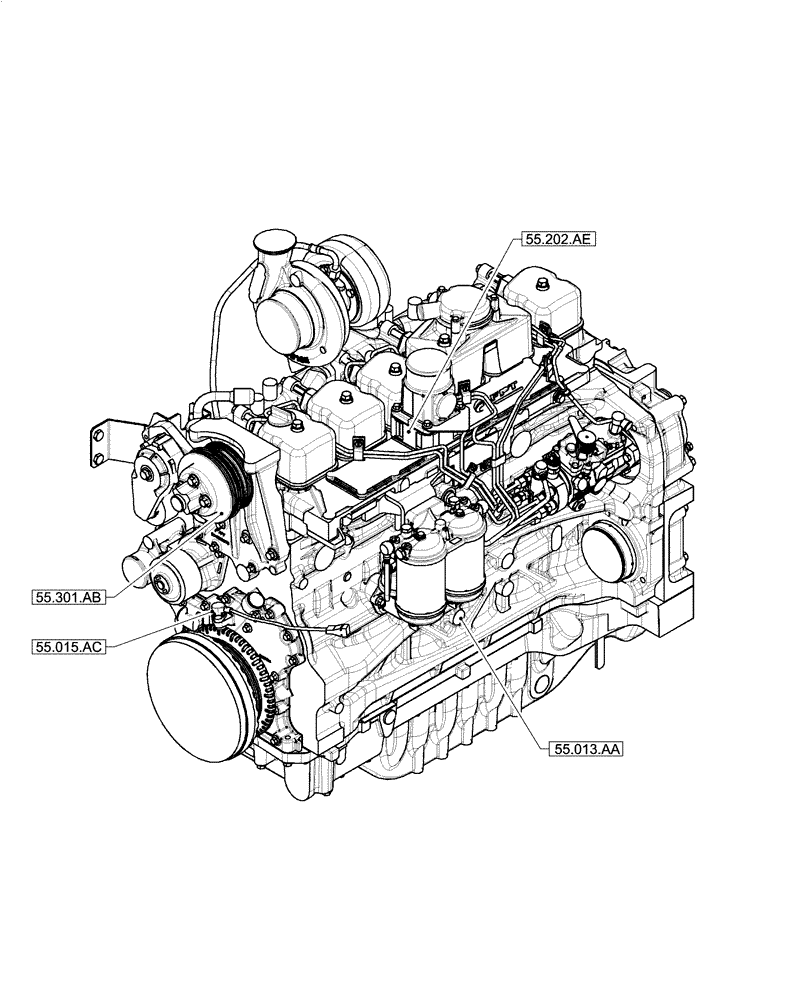 55.202.AE

55.301.AB

55.015.AC

55.013.AA