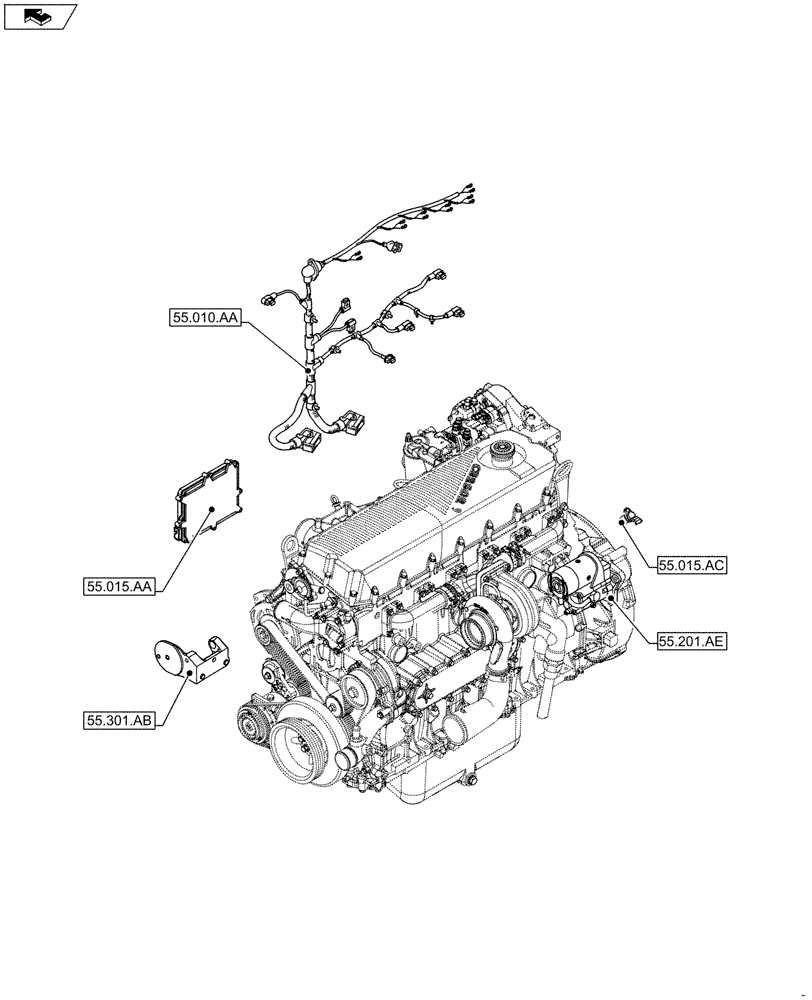 55.010.AA

55.015.AA

55.015.AC

55.201.AE

55.301.AB