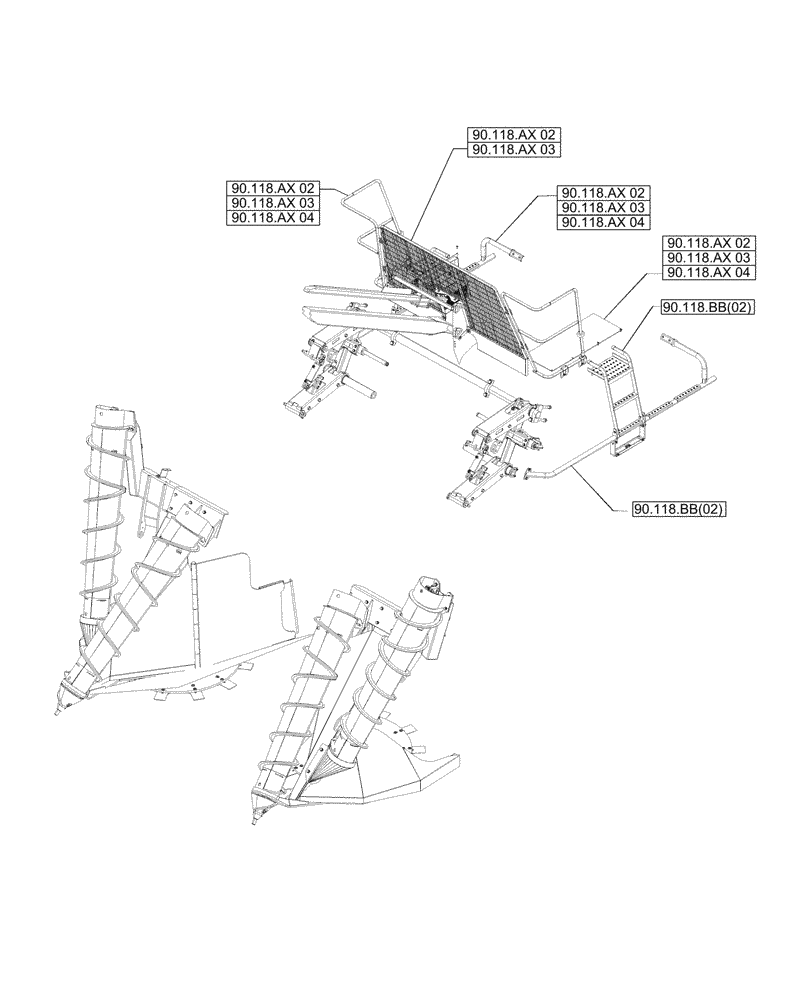 90.118.AX 02
90.118.AX 03

90.118.AX 02
90.118.AX 03
90.118.AX 04

90.118.AX 02
90.118.AX 03
90.118.AX 04

90.118.AX 02
90.118.AX 03
90.118.AX 04

90.118.BB(02)

90.118.BB(02)