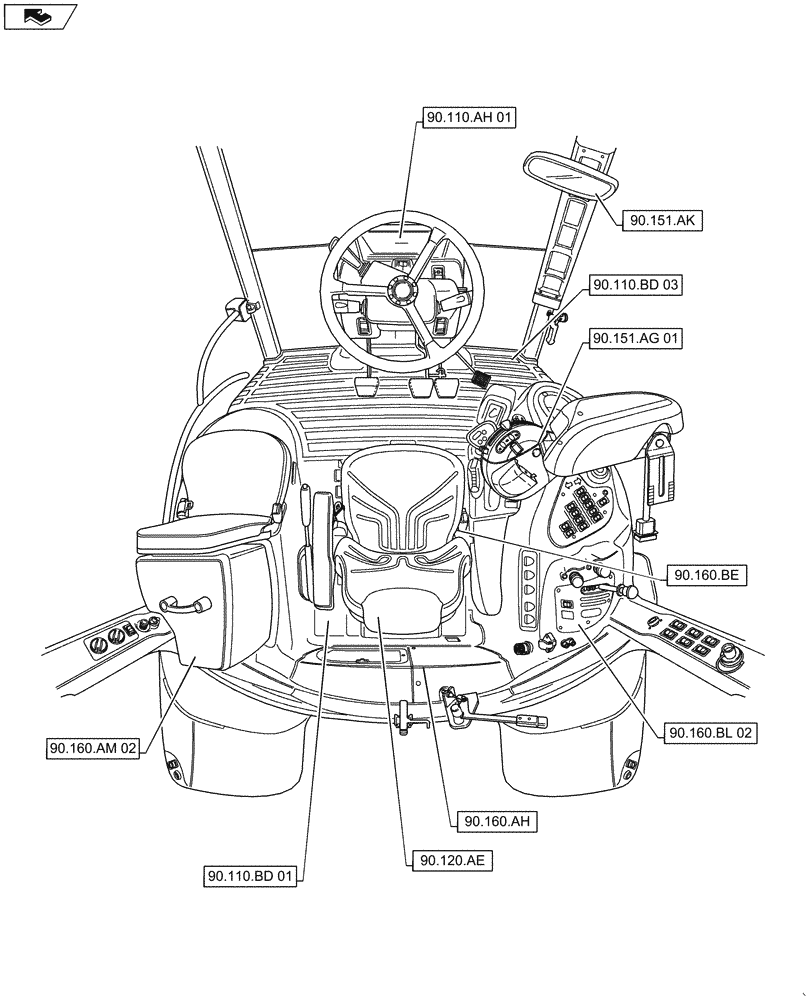 90.110.AH 01

90.151.AK

90.110.BD 03

90.151.AG 01

90.160.BE

90.160.BL 02

90.160.AM 02

90.160.AH

90.120.AE

90.110.BD 01