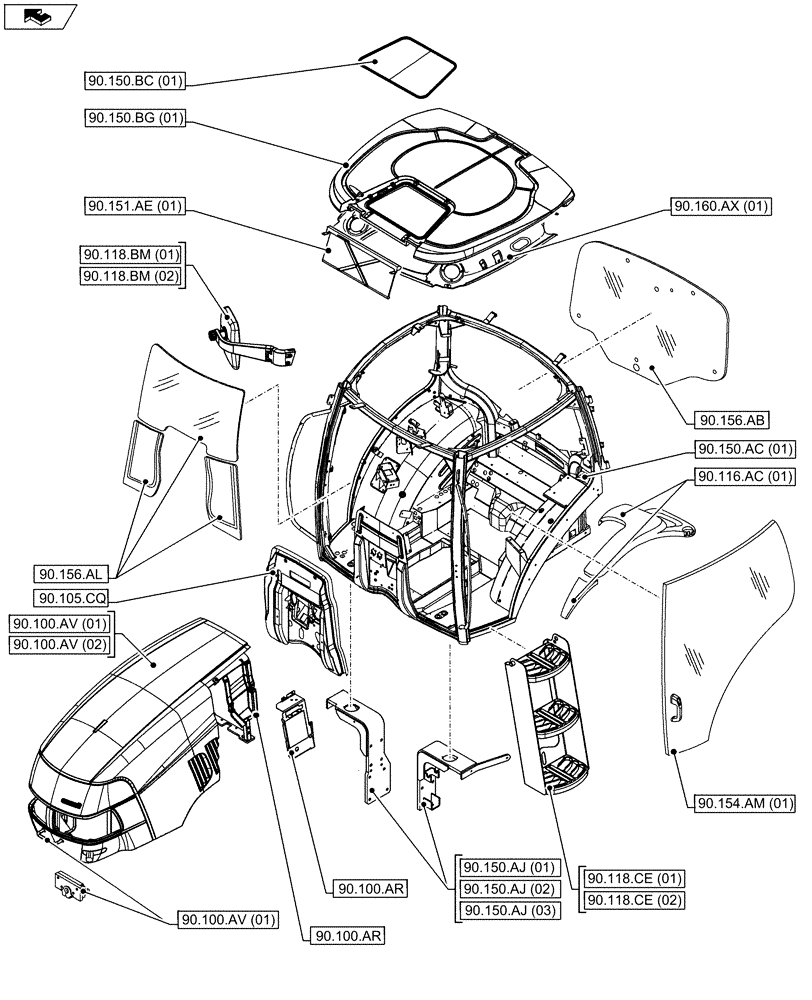 90.150.BC (01)
90.150.BG (01)
90.151.AE (01)
90.160.AX (01)
90.118.BM (01)
90.118.BM (02)
90.156.AB
90.150.AC (01)
90.116.AC (01)
90.156.AL
90.105.CQ
90.100.AV (01)
90.100.AV (02)
90.154.AM (01)
90.150.AJ (01)
90.150.AJ (02)
90.150.AJ (03)
90.118.CE (01)
90.118.CE (02)
90.100.AR
90.100.AV (01)
90.100.AR