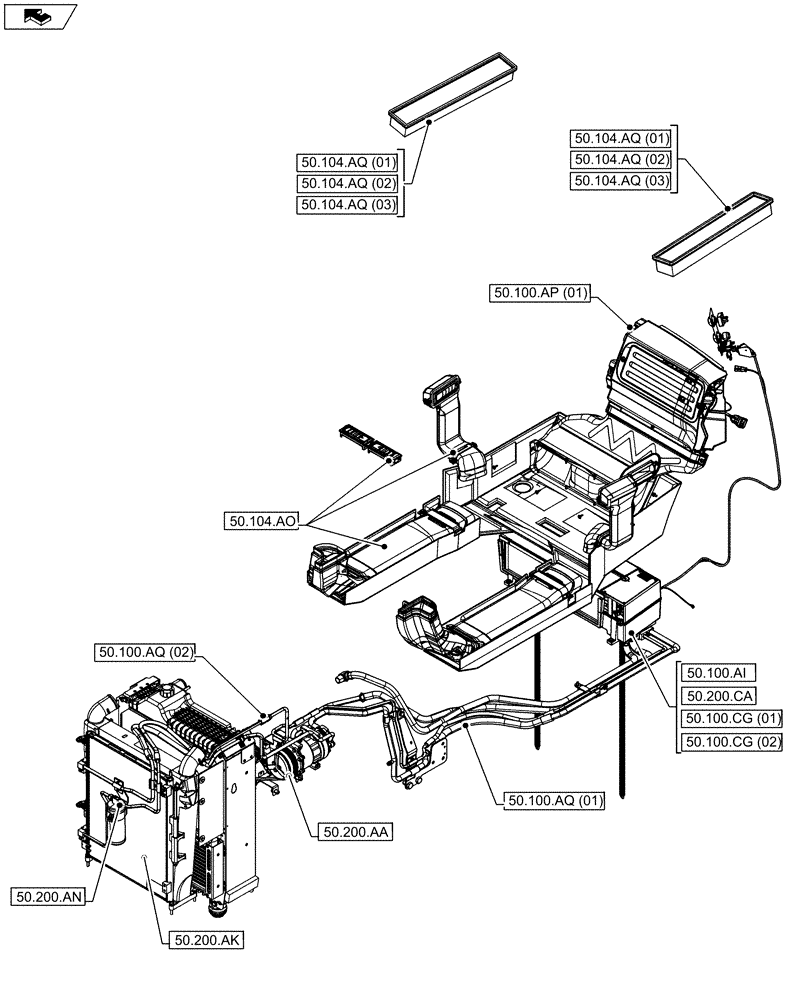 50.104.AQ (01)
50.104.AQ (02)
50.104.AQ (03)

50.104.AQ (01)
50.104.AQ (02)
50.104.AQ (03)

50.100.AP (01)

50.104.AO

50.100.AQ (02)

50.100.AI
50.200.CA
50.100.CG (01)
50.100.CG (02)

50.100.AQ (01)

50.200.AA

50.200.AN

50.200.AK