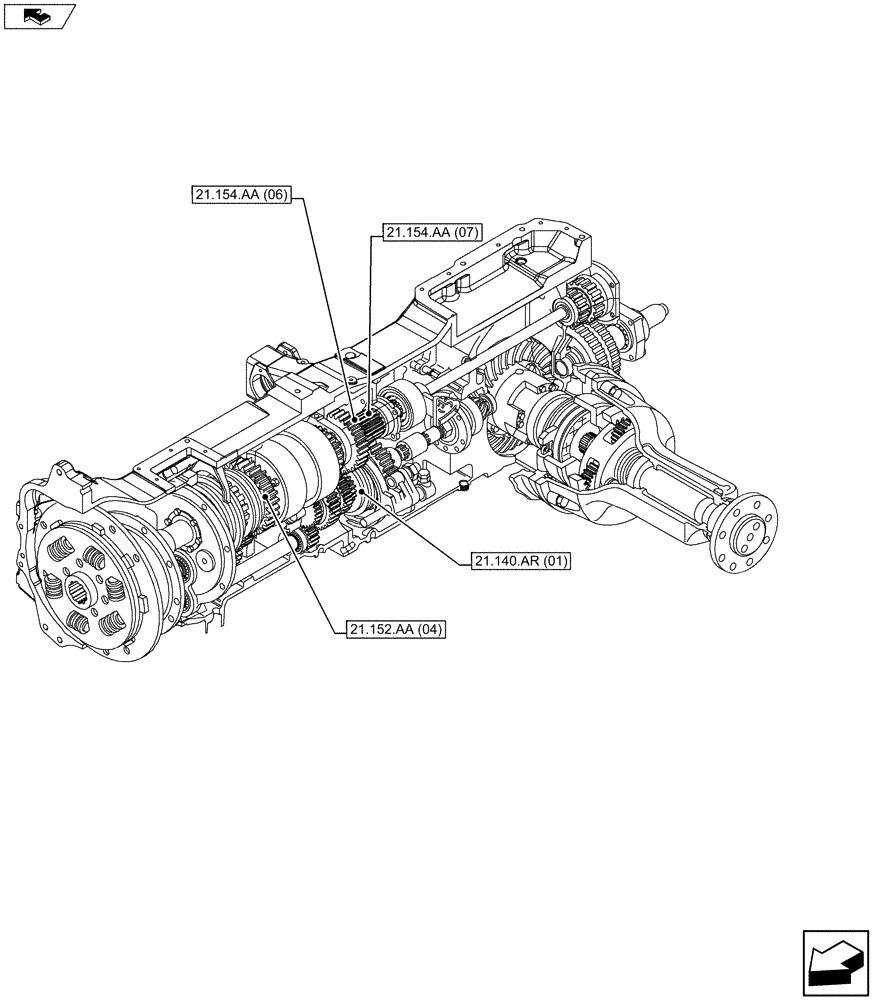 21.154.AA (06)

21.154.AA (07)

21.140.AR (01)

21.152.AA (04)