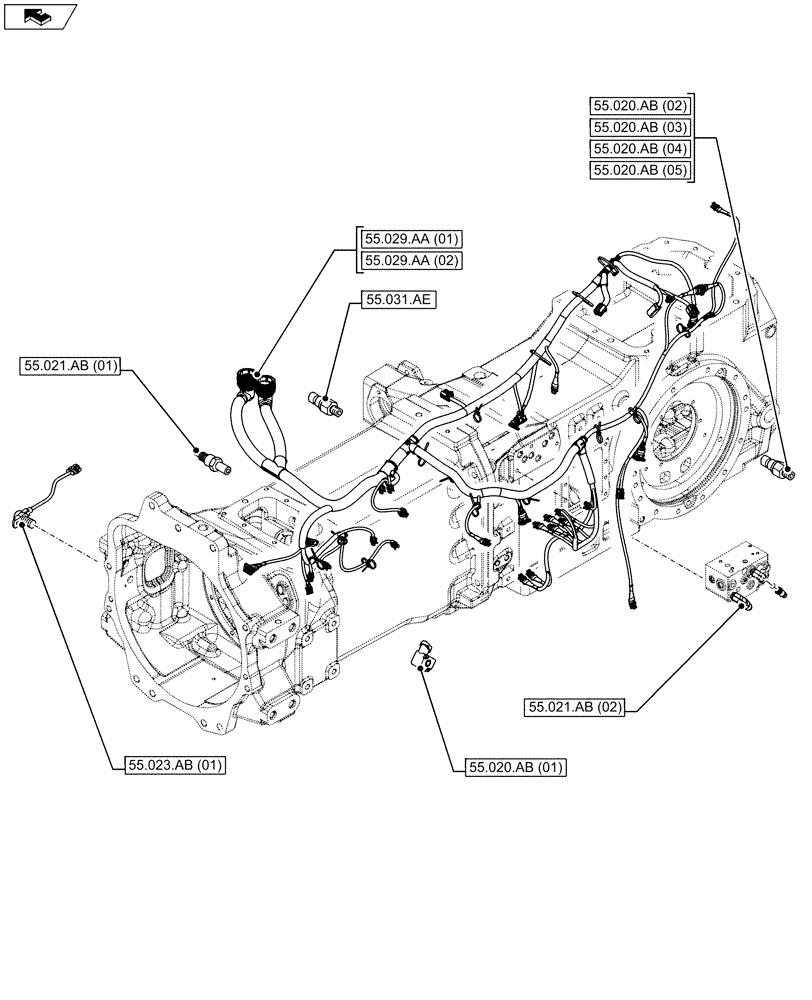 55.020.AB (02)
55.020.AB (03)
55.020.AB (04)
55.020.AB (05)

55.029.AA (01)
55.029.AA (02)

55.031.AE

55.021.AB (01)

55.021.AB (02)

55.023.AB (01)

55.020.AB (01)