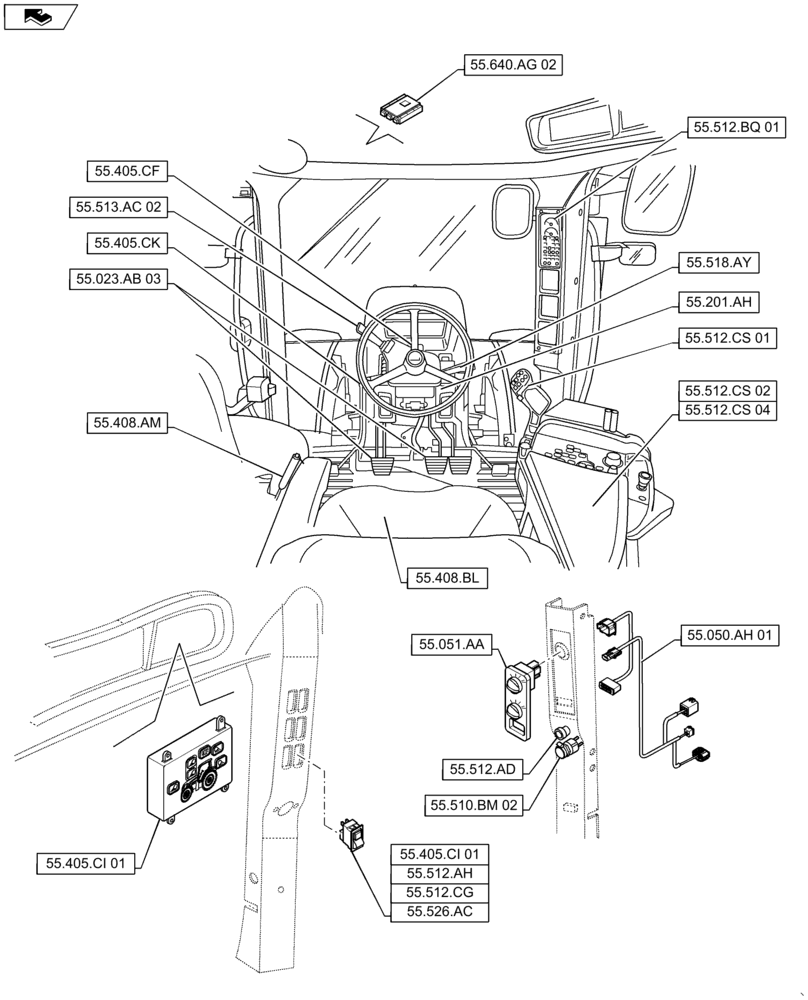 55.640.AG 02
55.512.BQ 01
55.405.CF
55.513.AC 02
55.405.CK
55.023.AB 03
55.518.AY
55.201.AH
55.512.CS 01
55.512.CS 02
55.512.CS 04
55.408.AM
55.408.BL
55.051.AA
55.050.AH 01
55.512.AD
55.510.BM 02
55.405.CI 01
55.405.CI 01
55.512.AH
55.512.CG
55.526.AC