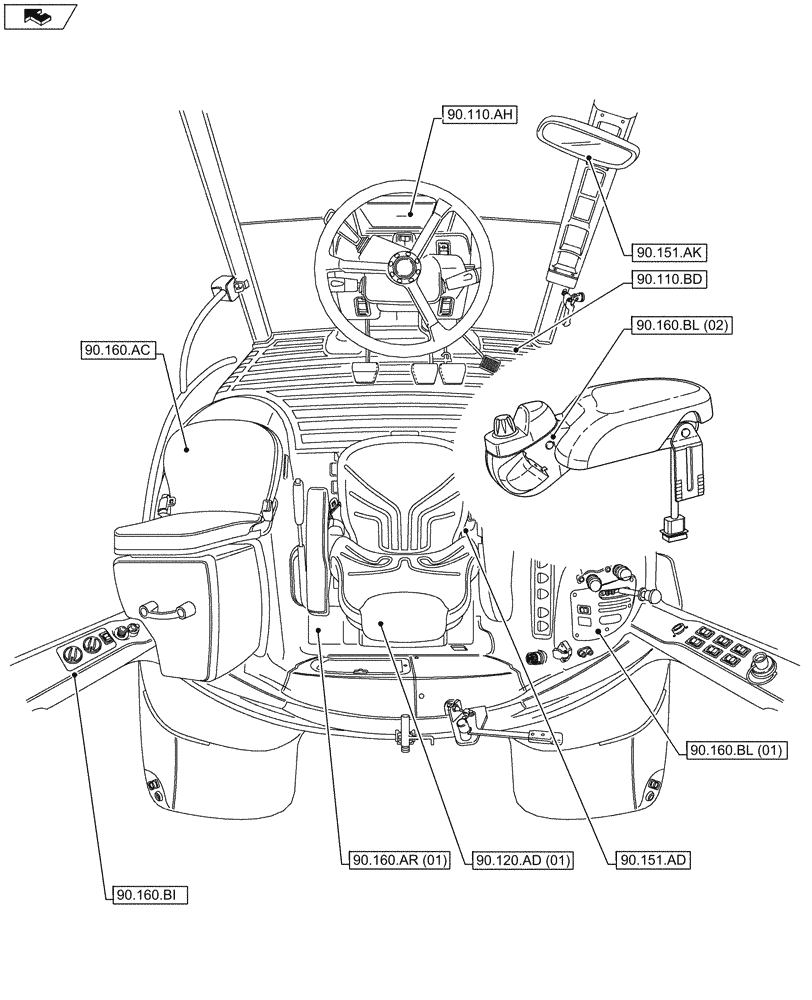 90.110.AH
90.151.AK
90.110.BD
90.160.BL (02)
90.160.AC
90.160.BL (01)
90.160.AR (01)
90.120.AD (01)
90.151.AD
90.160.BI