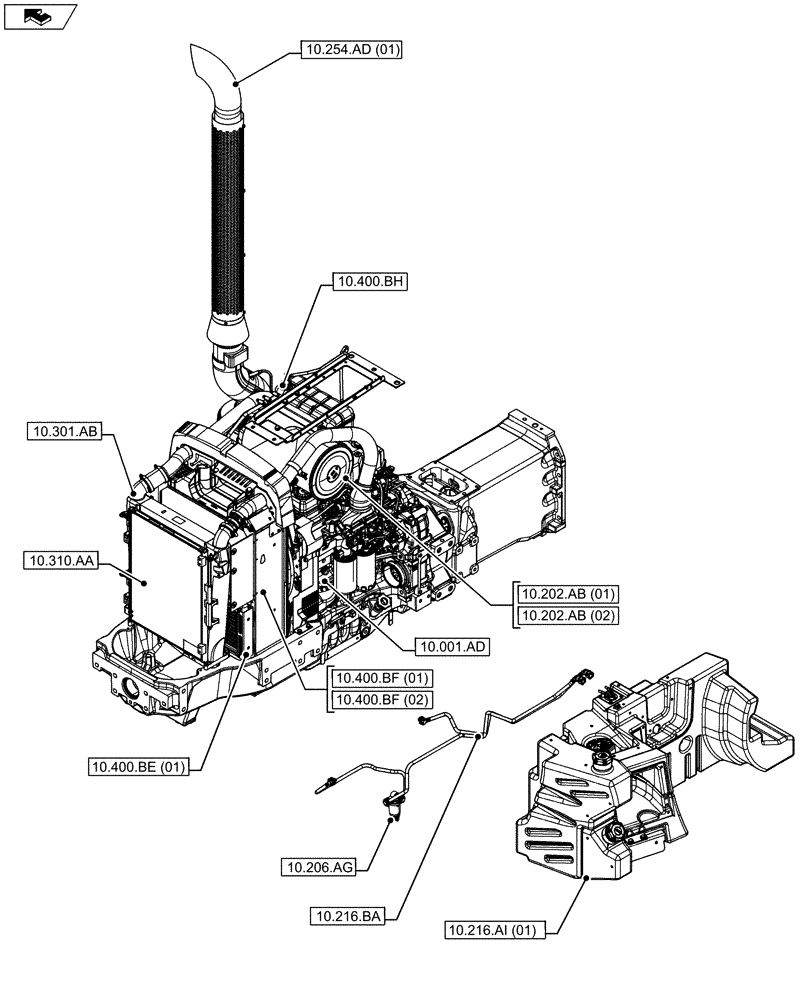 10.254.AD (01)

10.400.BH

10.301.AB

10.310.AA

10.202.AB (01)
10.202.AB (02)

10.001.AD

10.400.BF (01)
10.400.BF (02)

10.400.BE (01)

10.206.AG

10.216.BA

10.216.AI (01)