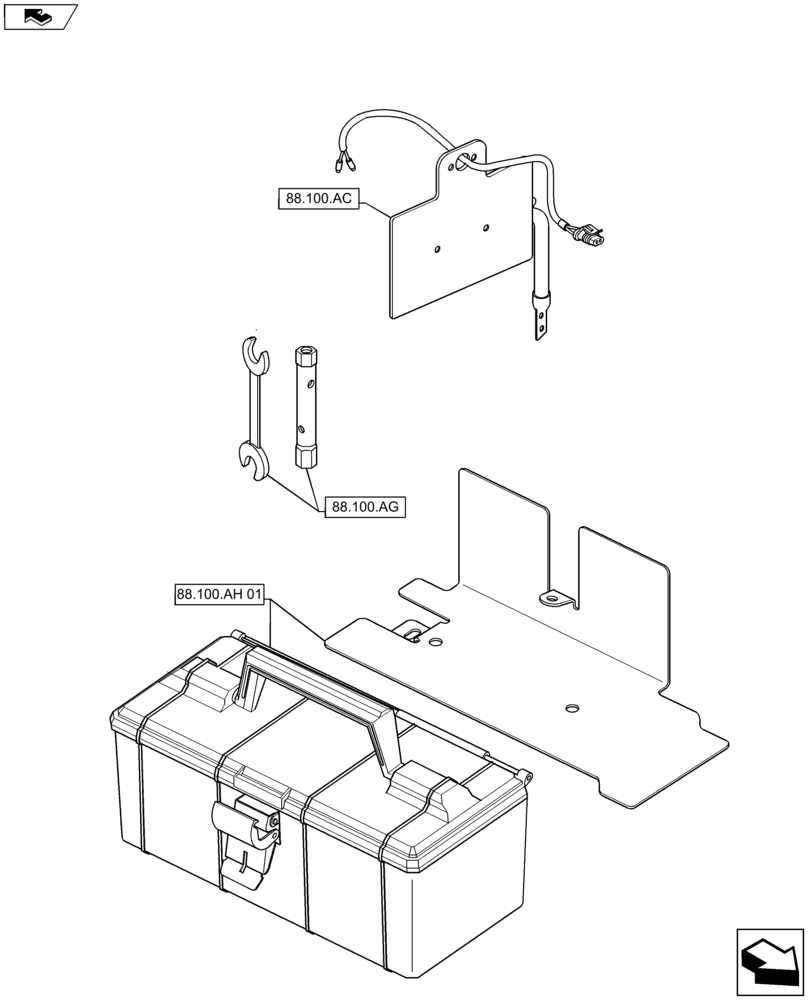 88.100.AC

88.100.AG

88.100.AH 01