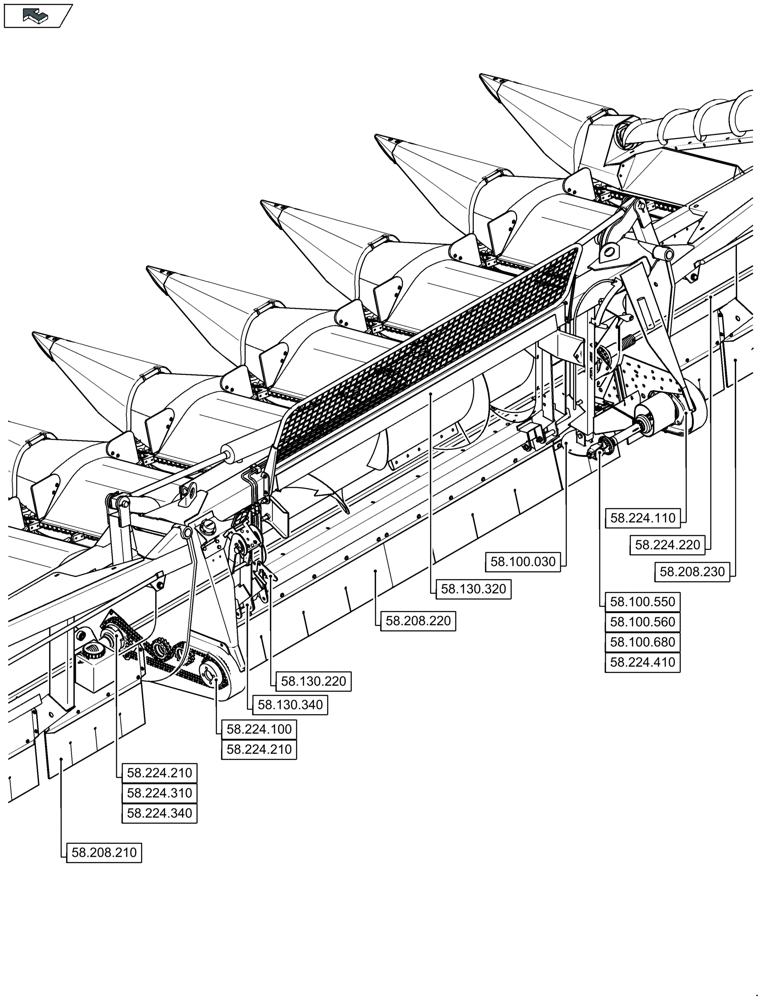 58.224.110
58.224.220
58.208.230
58.100.030
58.130.320
58.100.550
58.100.560
58.100.680
58.224.410
58.208.220
58.130.220
58.130.340
58.224.100
58.224.210
58.224.210
58.224.310
58.224.340
58.208.210